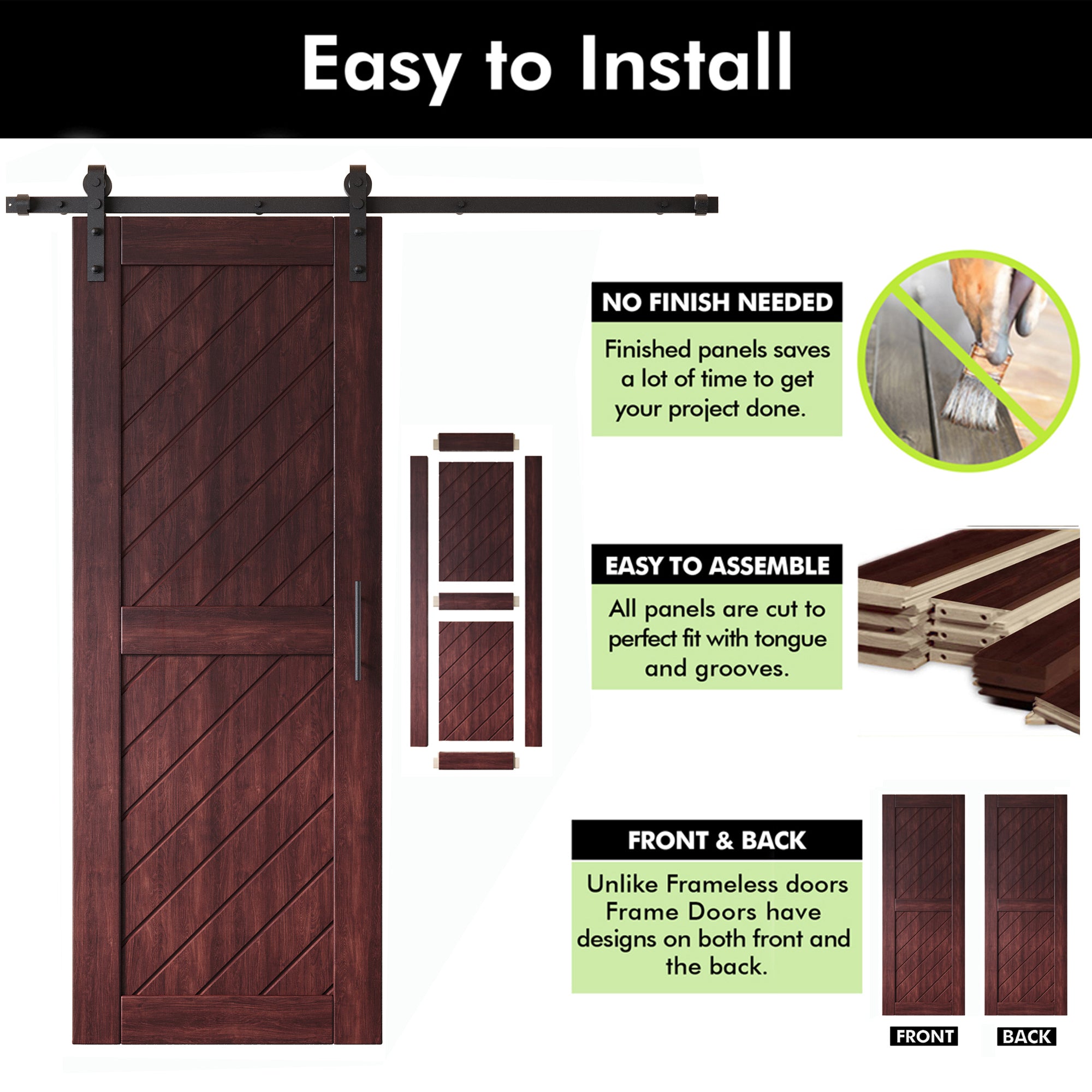 Easy to Install

NO FINISH NEEDED

Finished panels saves a lot of time to get your project done.

EASY TO ASSEMBLE

All panels are cut to perfect fit with tongue and grooves.

FRONT & BACK

Unlike Frameless doors Frame Doors have designs on both front and the back.

FRONT

BACK