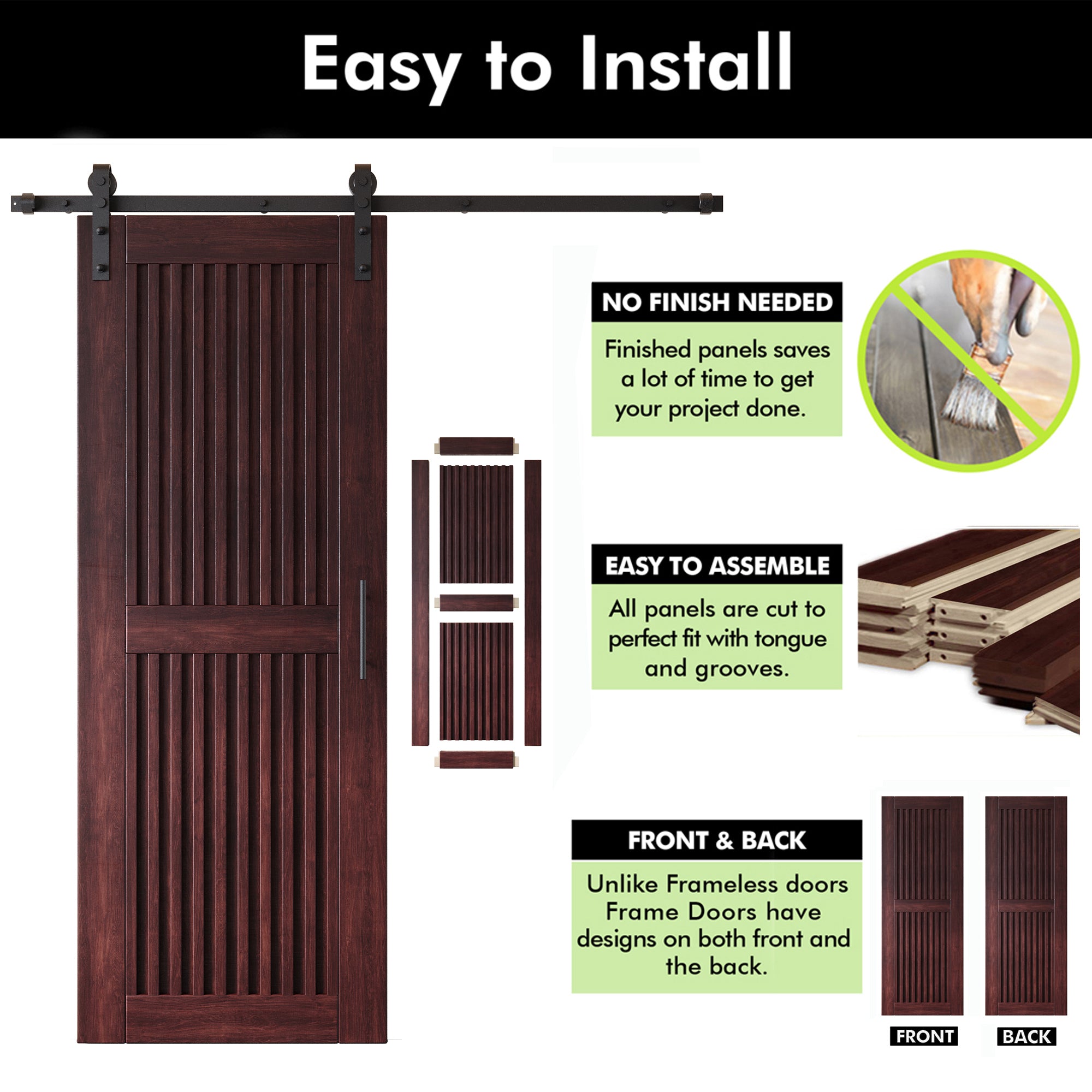 Easy to Install

NO FINISH NEEDED

Finished panels saves a lot of time to get your project done.

EASY TO ASSEMBLE

All panels are cut to perfect fit with tongue and grooves.

FRONT & BACK

Unlike Frameless doors Frame Doors have designs on both front and the back.

FRONT

BACK