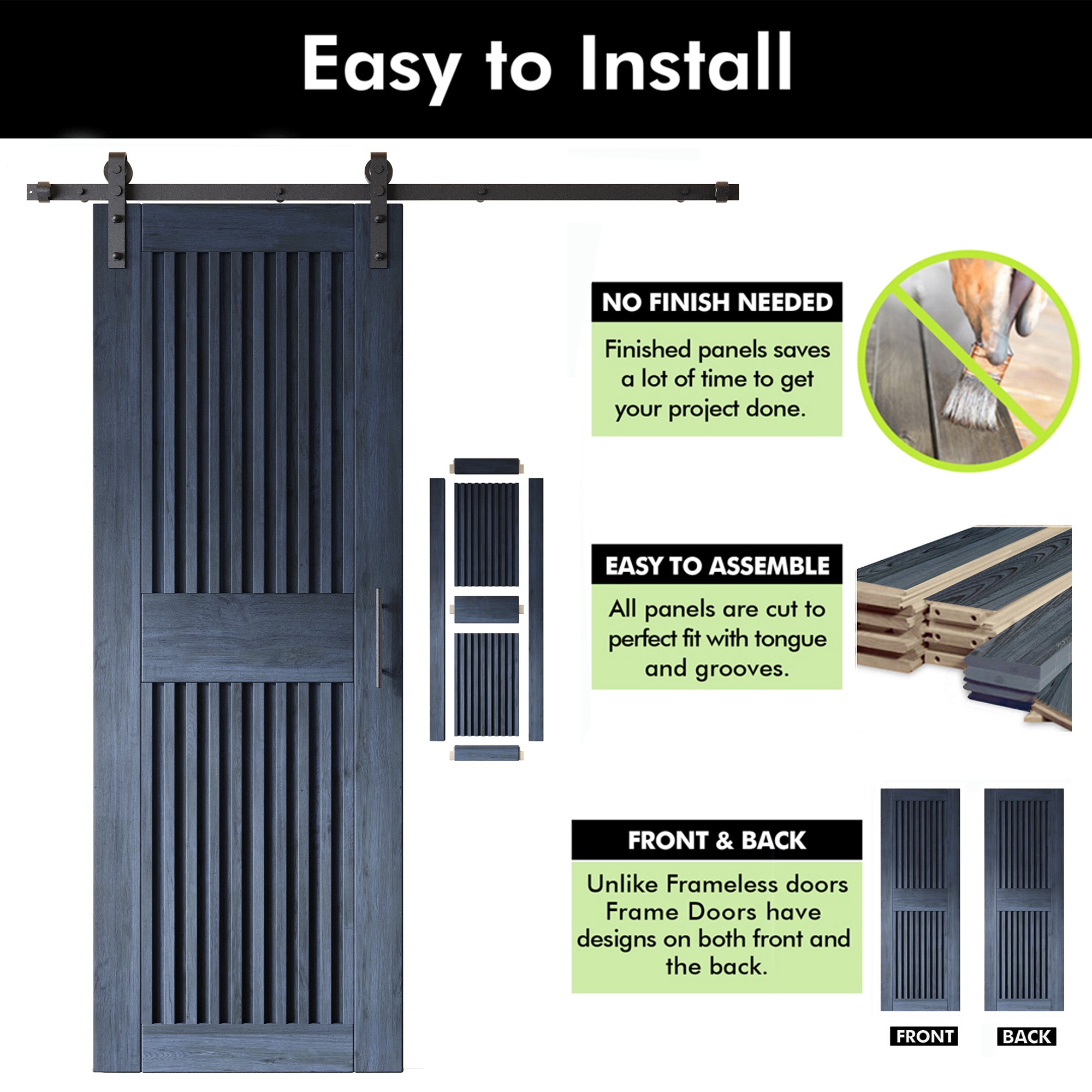 Easy to Install

NO FINISH NEEDED

Finished panels saves a lot of time to get your project done.

EASY TO ASSEMBLE

All panels are cut to perfect fit with tongue and grooves.

FRONT & BACK

Unlike Frameless doors Frame Doors have designs on both front and the back.

FRONT

BACK