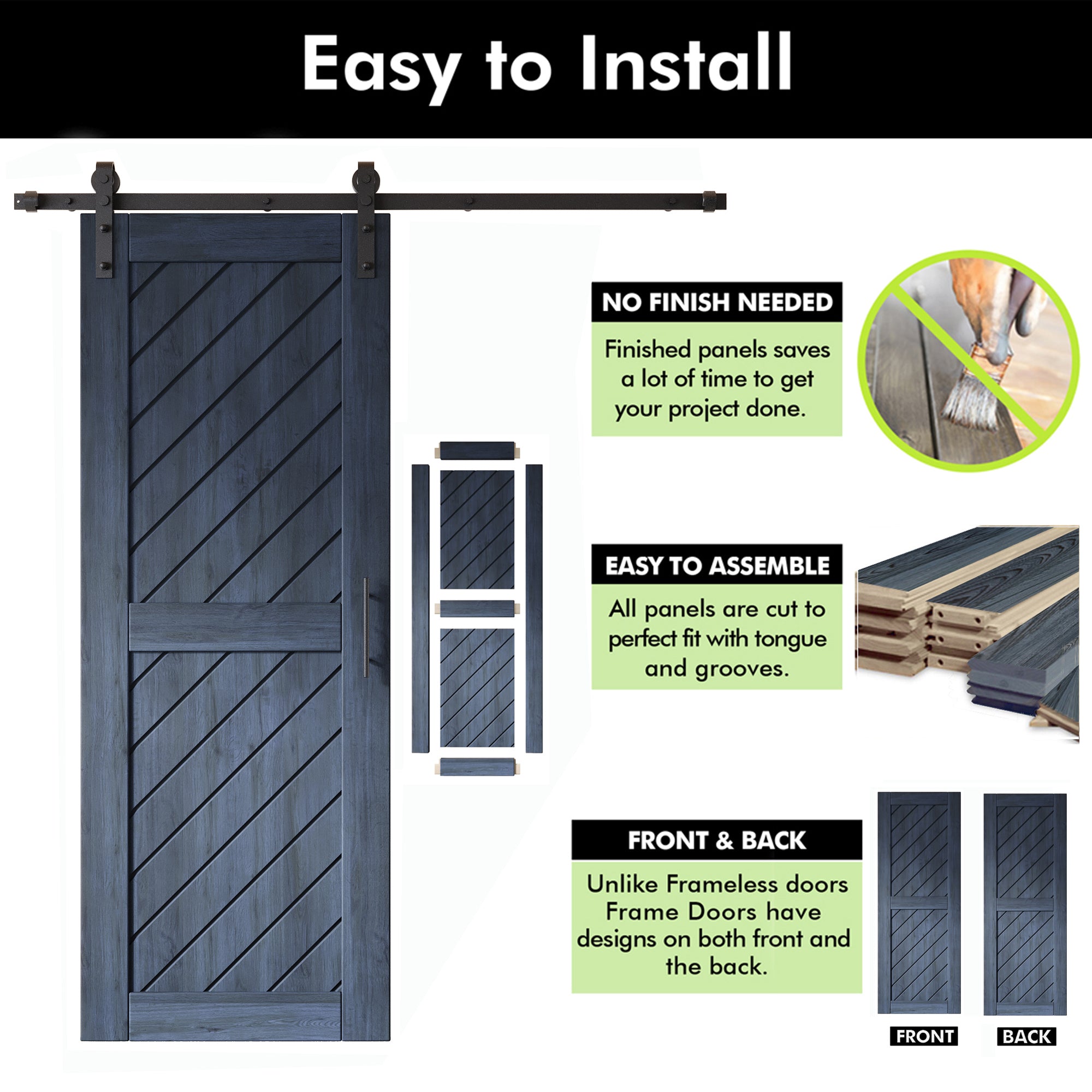 Easy to Install

NO FINISH NEEDED

Finished panels saves a lot of time to get your project done.

EASY TO ASSEMBLE

All panels are cut to perfect fit with tongue and grooves.

FRONT & BACK

Unlike Frameless doors Frame Doors have designs on both front and the back.

FRONT

BACK