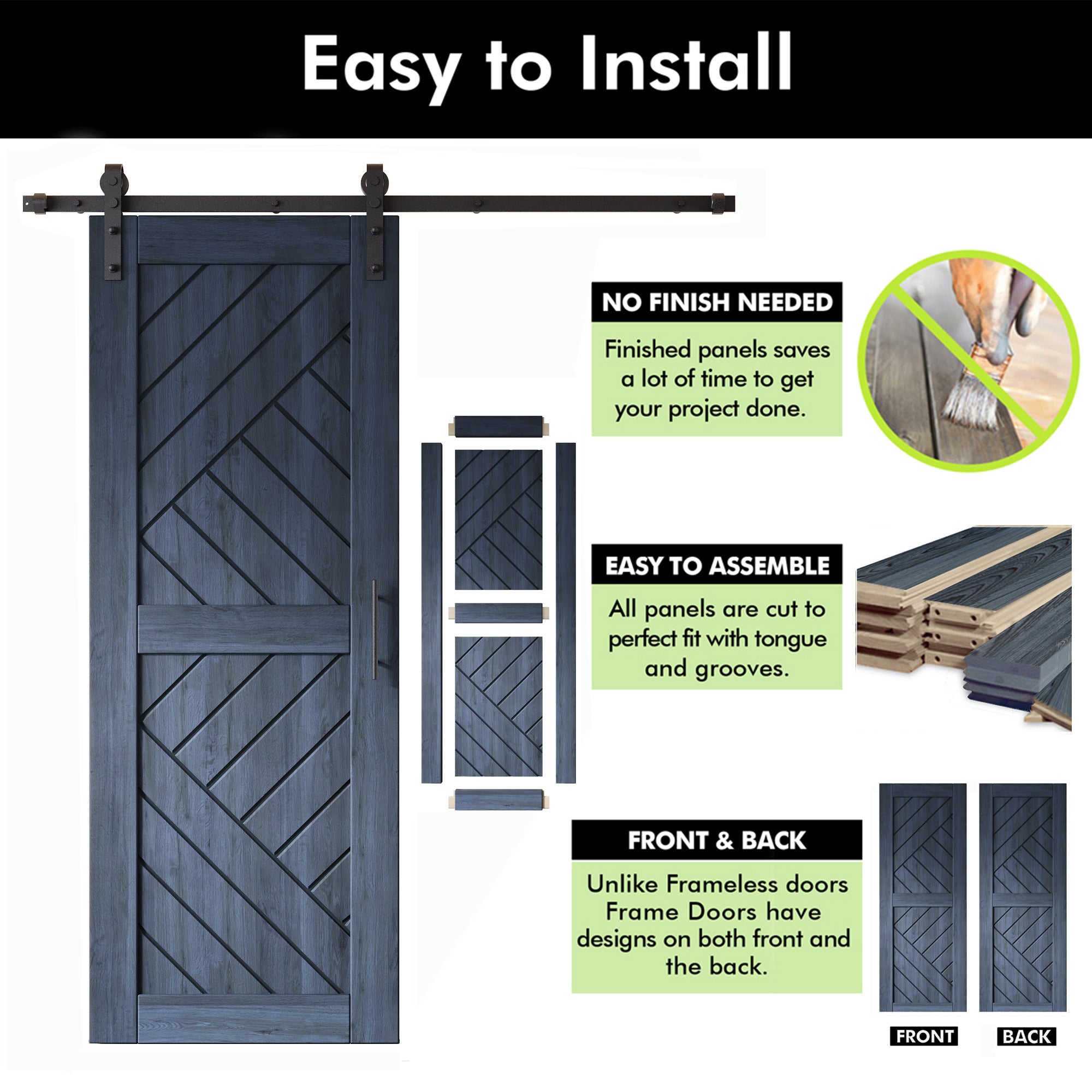 Easy to Install

NO FINISH NEEDED

Finished panels saves a lot of time to get your project done.

EASY TO ASSEMBLE

All panels are cut to perfect fit with tongue and grooves.

FRONT & BACK

Unlike Frameless doors Frame Doors have designs on both front and the back.

FRONT

BACK