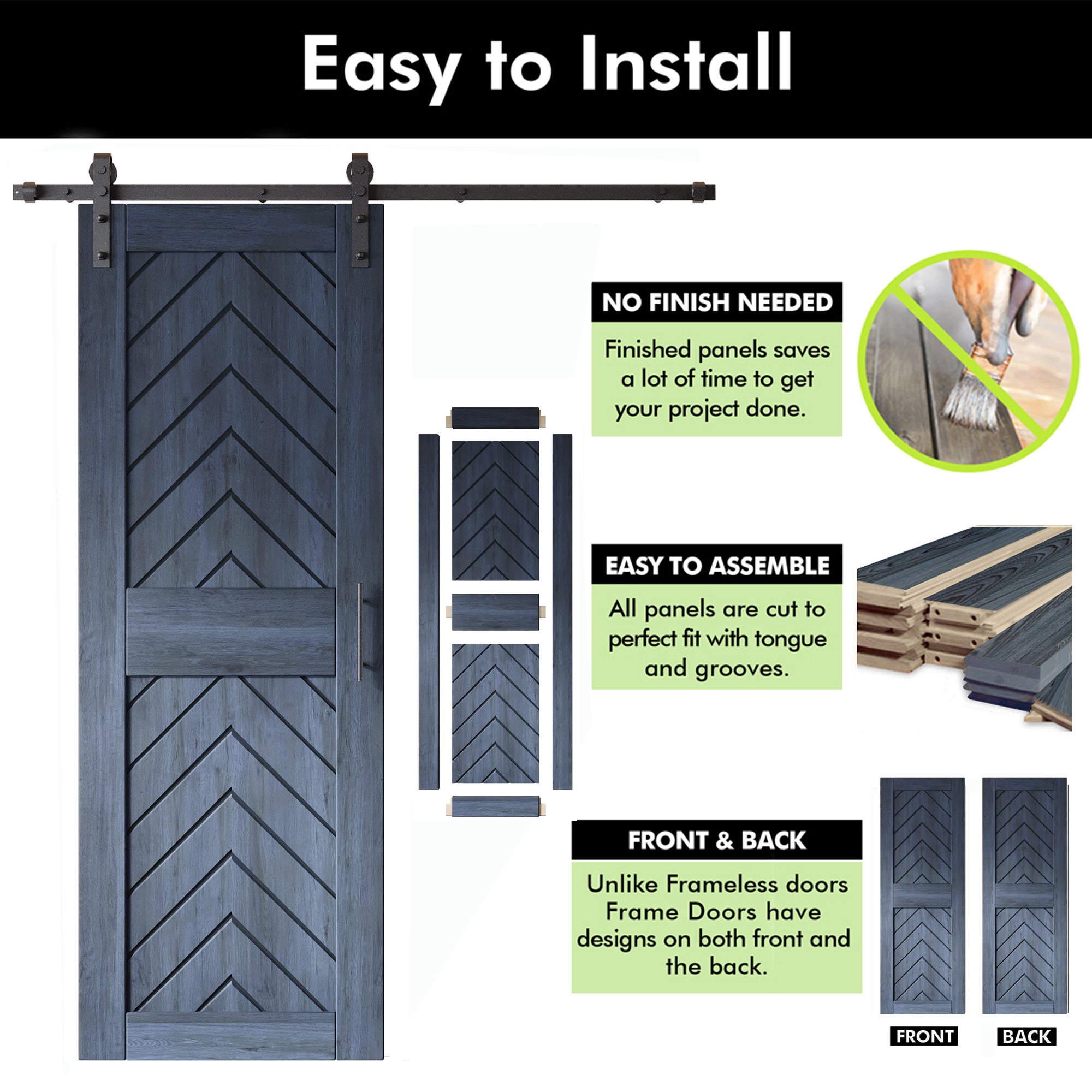 Easy to Install

NO FINISH NEEDED

Finished panels saves a lot of time to get your project done.

EASY TO ASSEMBLE

All panels are cut to perfect fit with tongue and grooves.

FRONT & BACK

Unlike Frameless doors Frame Doors have designs on both front and the back.

FRONT

BACK