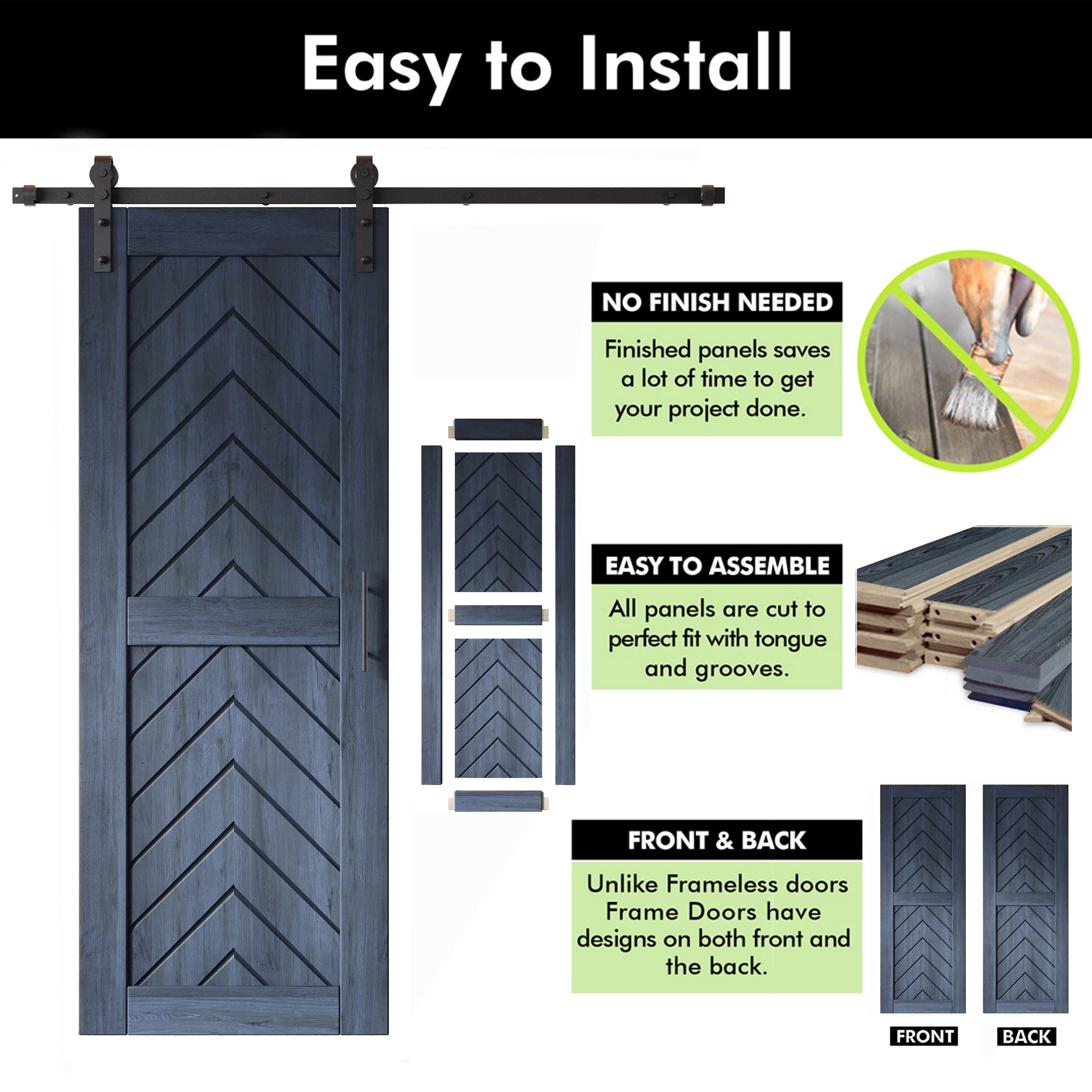 Easy to Install

NO FINISH NEEDED

Finished panels saves a lot of time to get your project done.

EASY TO ASSEMBLE

All panels are cut to perfect fit with tongue and grooves.

FRONT & BACK

Unlike Frameless doors Frame Doors have designs on both front and the back.

FRONT

BACK