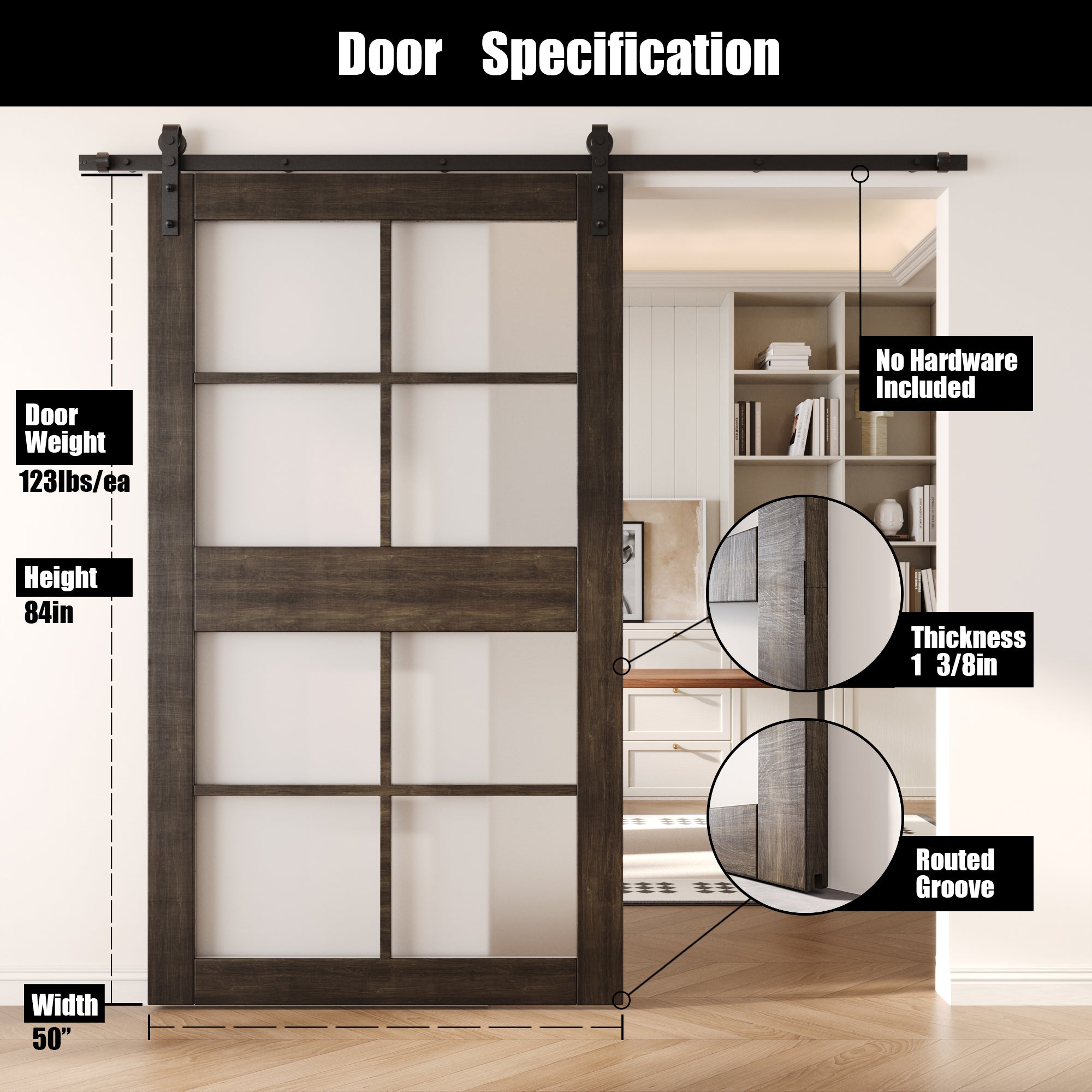 Door Specification

Door Weight
123lbs/ea

Height
84in

Width
50”

No Hardware Included

Thickness
1 3/8in

Routed Groove