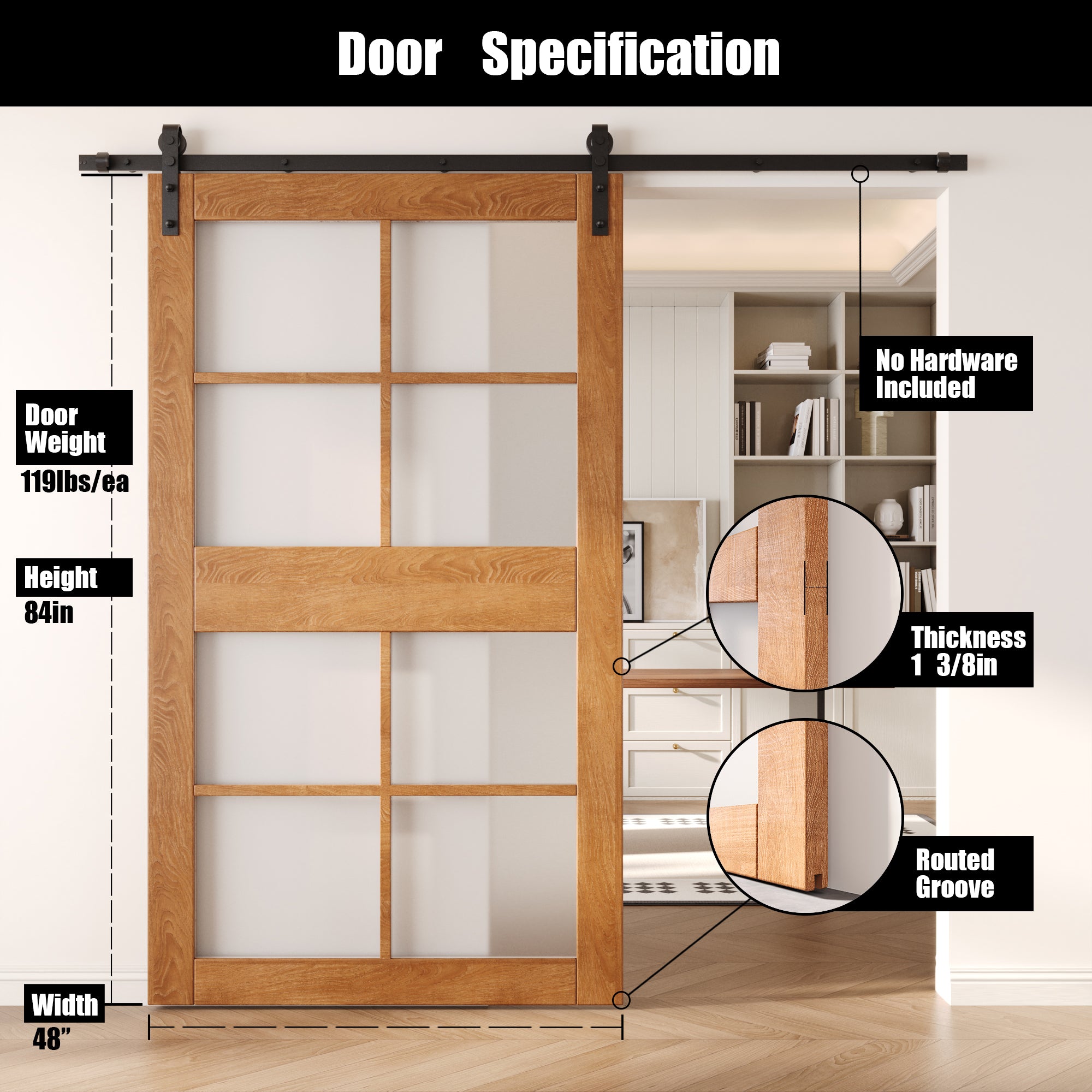 Door Specification

Door Weight
119lbs/ea

Height
84in

Width
48”

No Hardware Included

Thickness
1 3/8in

Routed Groove