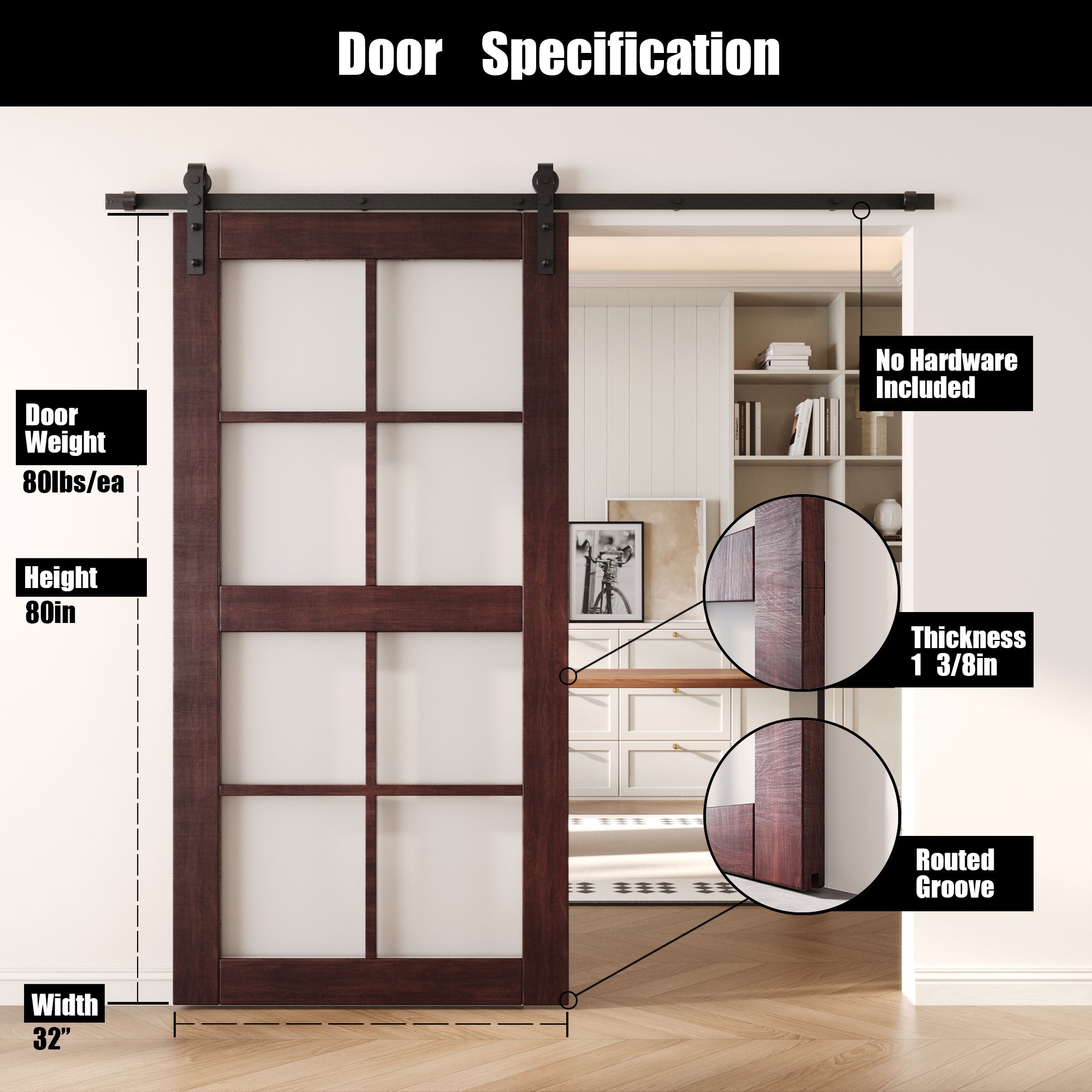 Door Specification

Door Weight
80lbs/ea

Height
80in

Width
32”

No Hardware Included

Thickness
1 3/8in

Routed Groove