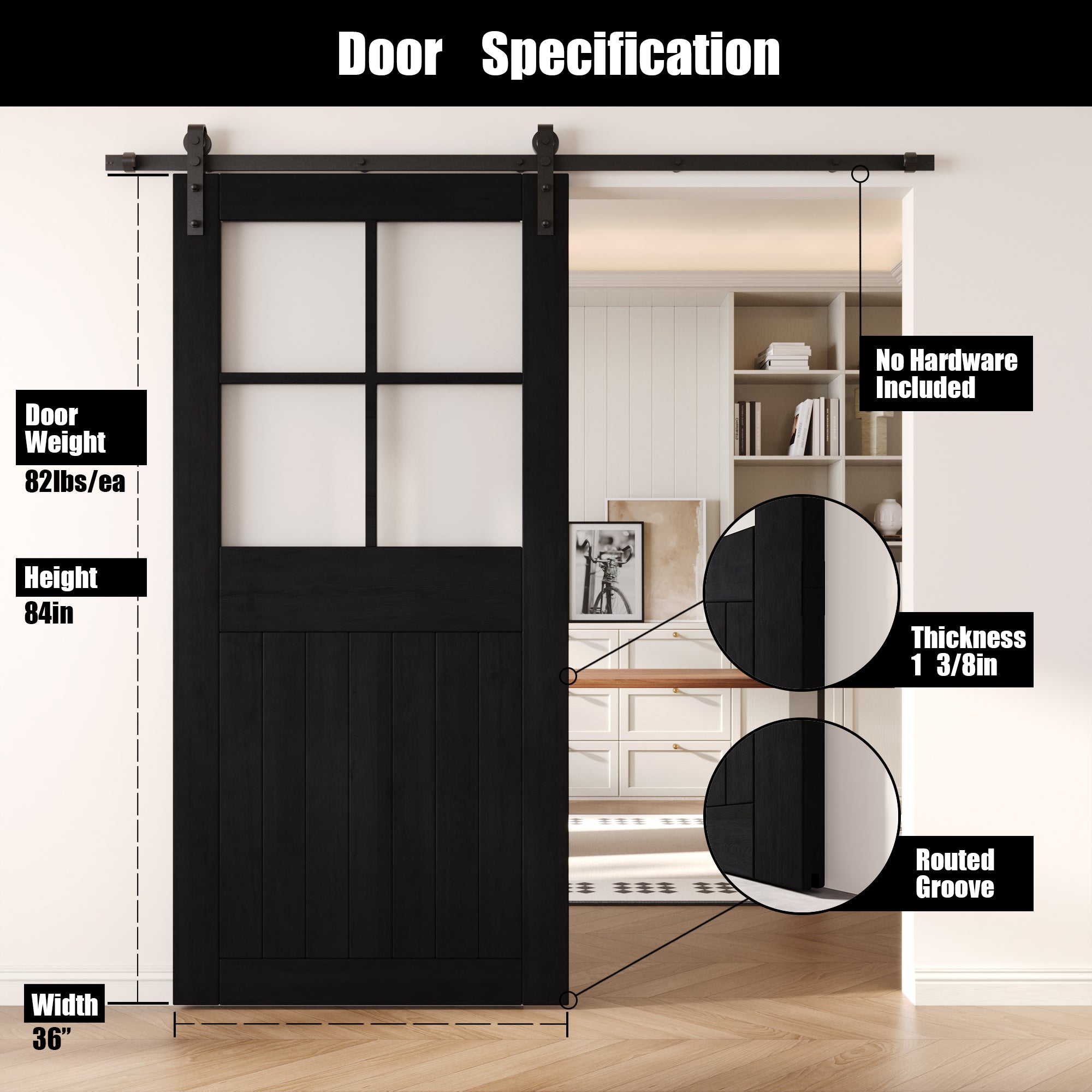 Door Specification

Door Weight
82lbs/ea

Height
84in

Width
36”

No Hardware Included

Thickness
1 3/8in

Routed Groove