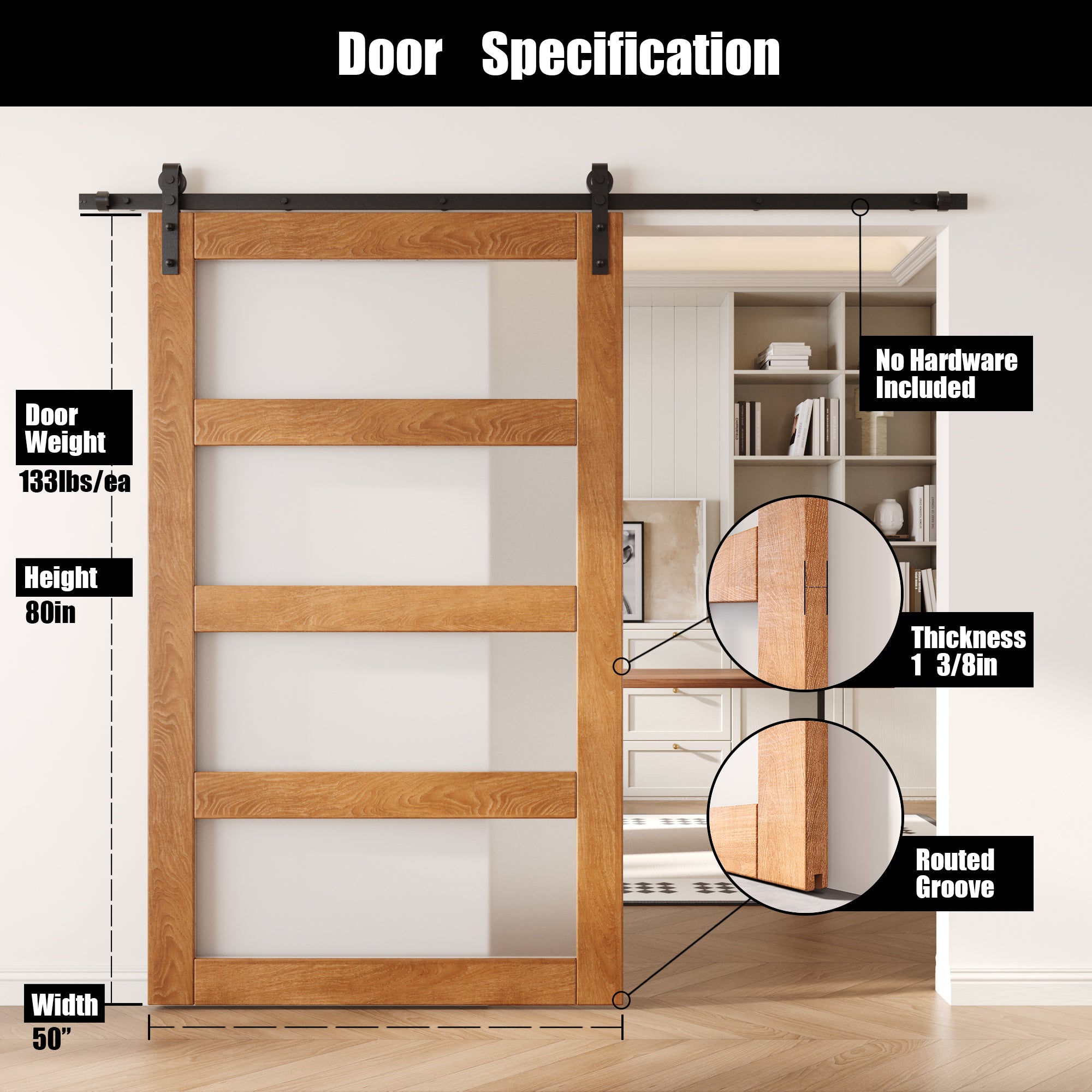 Door Specification

Door Weight
133lbs/ea

Height
80in

Width
50”

No Hardware Included

Thickness
1 3/8in

Routed Groove