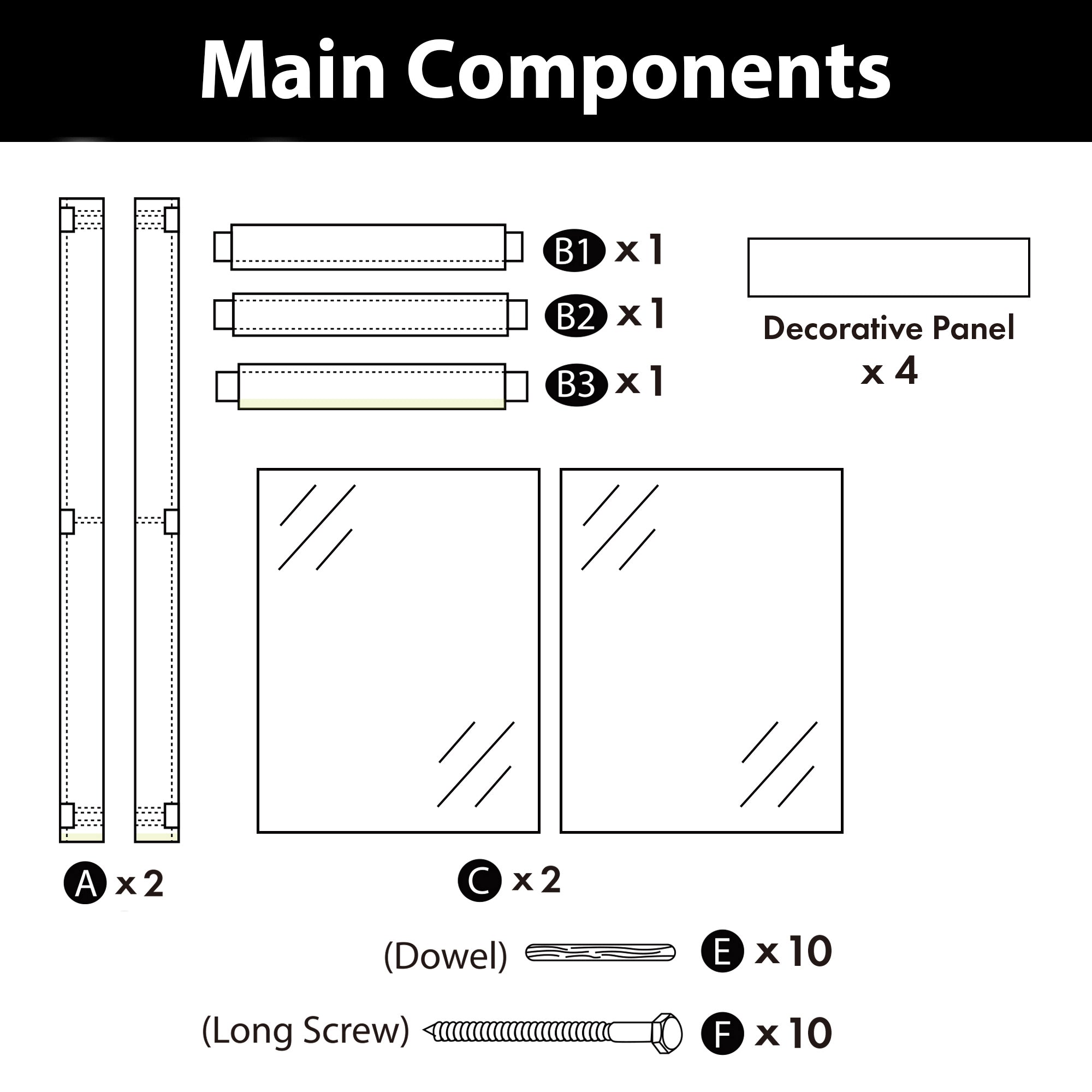 Main Components

B1 x 1

B2 x 1

B3 x 1

Decorative Panel
x 4

A x 2

C x 2

(Dowel) E x 10

(Long Screw) F x 10