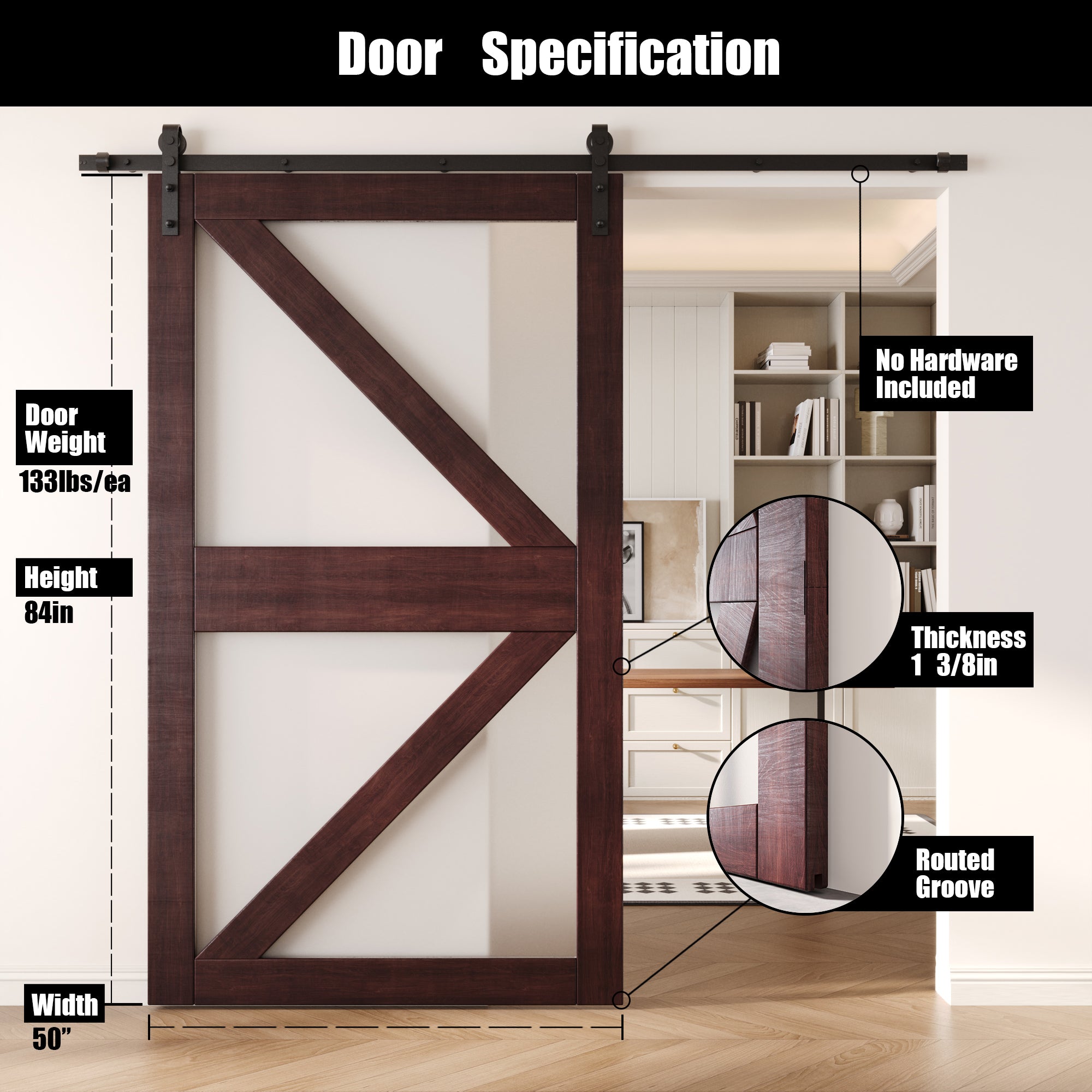 Door Specification

Door Weight
133lbs/ea

Height
84in

Width
50”

No Hardware Included

Thickness
1 3/8in

Routed Groove