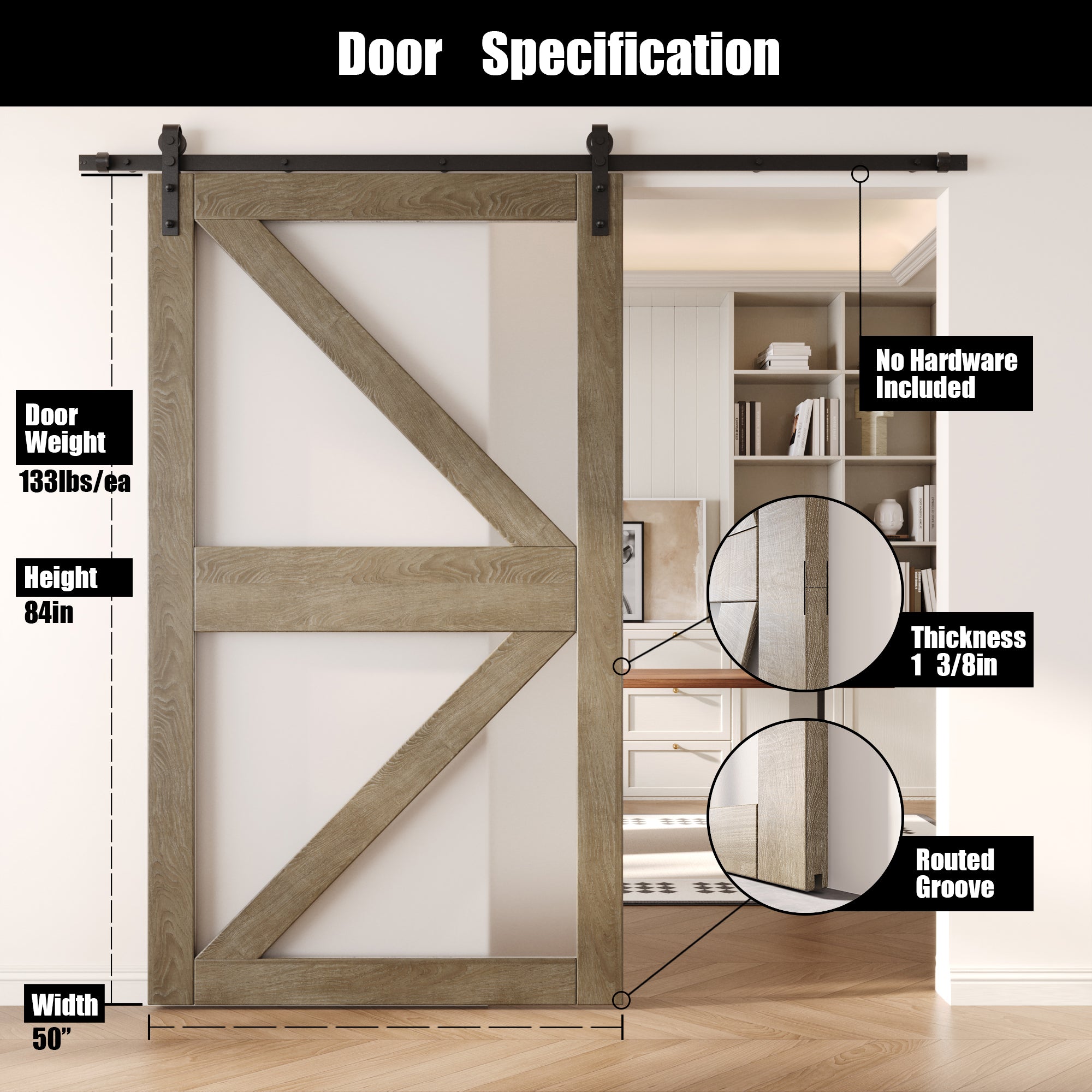 Door Specification

Door Weight
133lbs/ea

Height
84in

Width
50”

No Hardware Included

Thickness
1 3/8in

Routed Groove