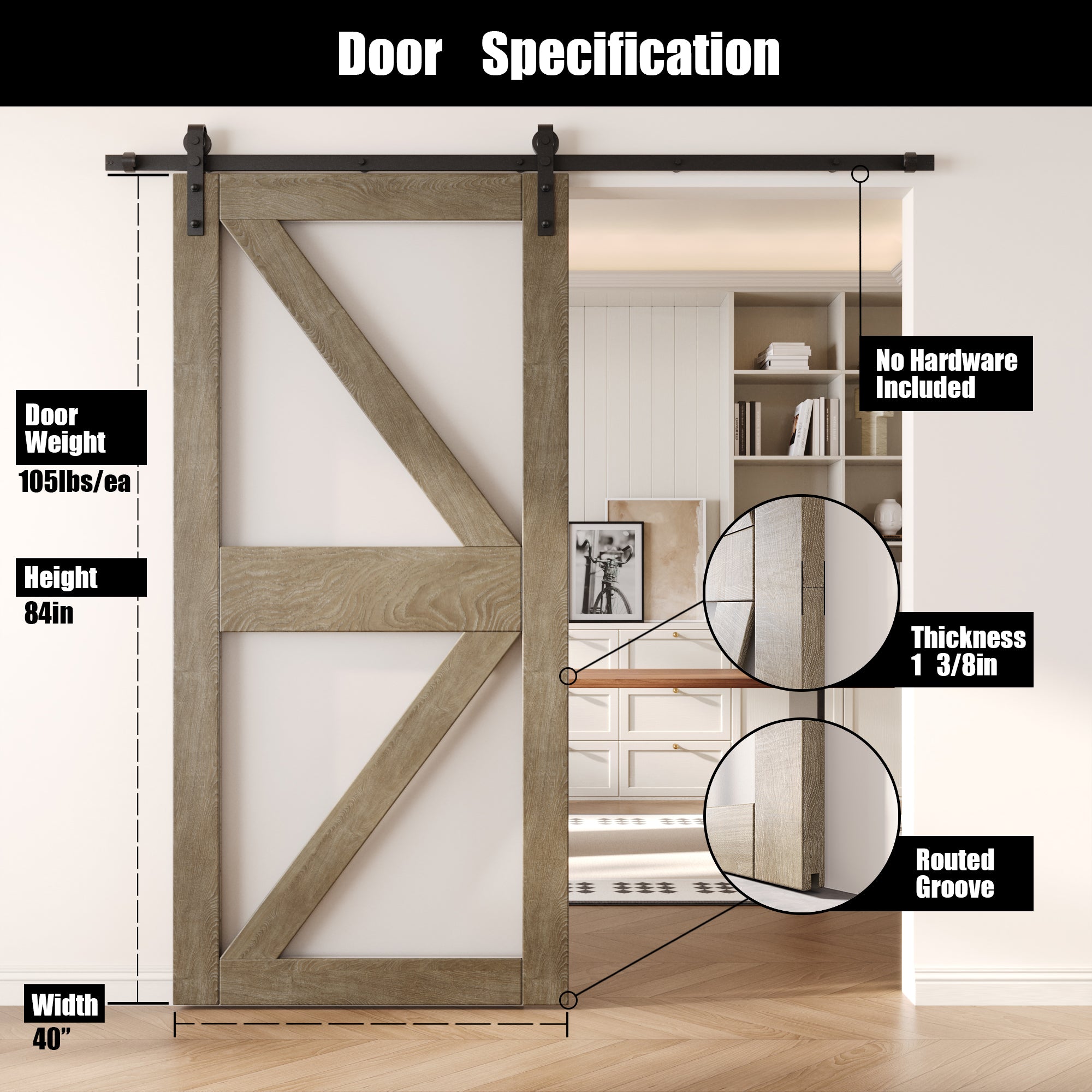 Door Specification

Door Weight
105lbs/ea

Height
84in

Width
40”

No Hardware Included

Thickness
1 3/8in

Routed Groove