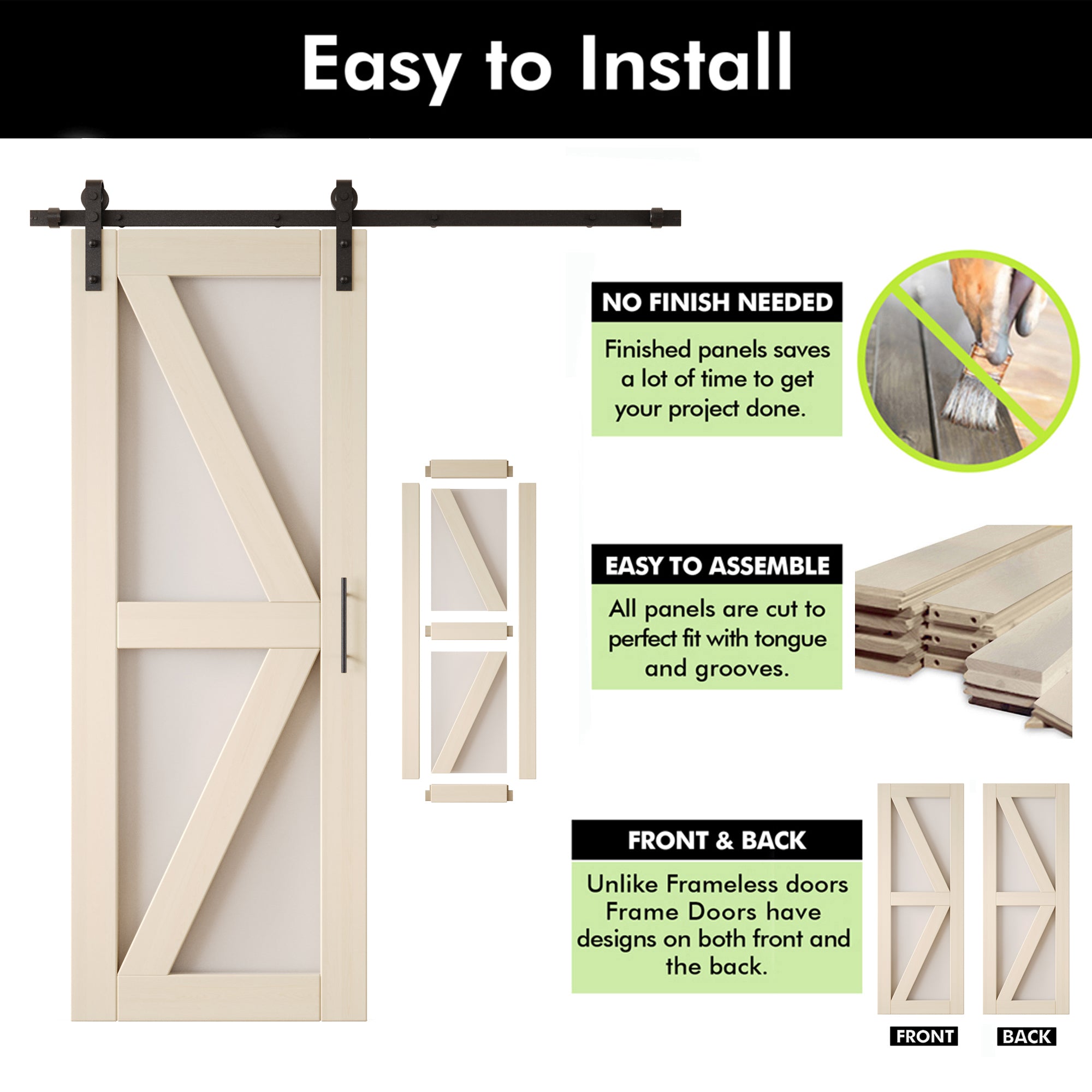 Easy to Install

NO FINISH NEEDED

Finished panels saves a lot of time to get your project done.

EASY TO ASSEMBLE

All panels are cut to perfect fit with tongue and grooves.

FRONT & BACK

Unlike Frameless doors Frame Doors have designs on both front and the back.

FRONT

BACK