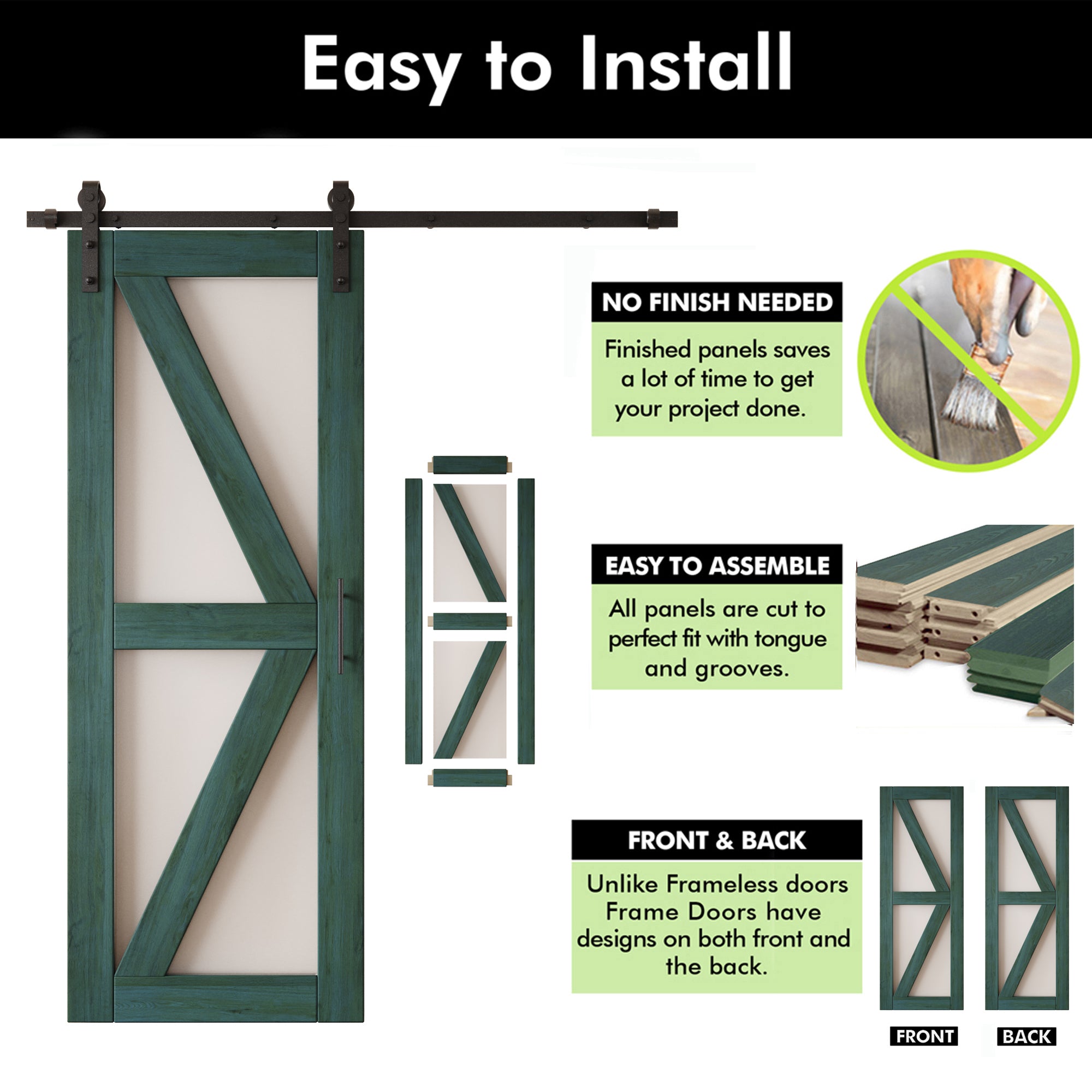 Easy to Install

NO FINISH NEEDED

Finished panels saves a lot of time to get your project done.

EASY TO ASSEMBLE

All panels are cut to perfect fit with tongue and grooves.

FRONT & BACK

Unlike Frameless doors Frame Doors have designs on both front and the back.

FRONT

BACK