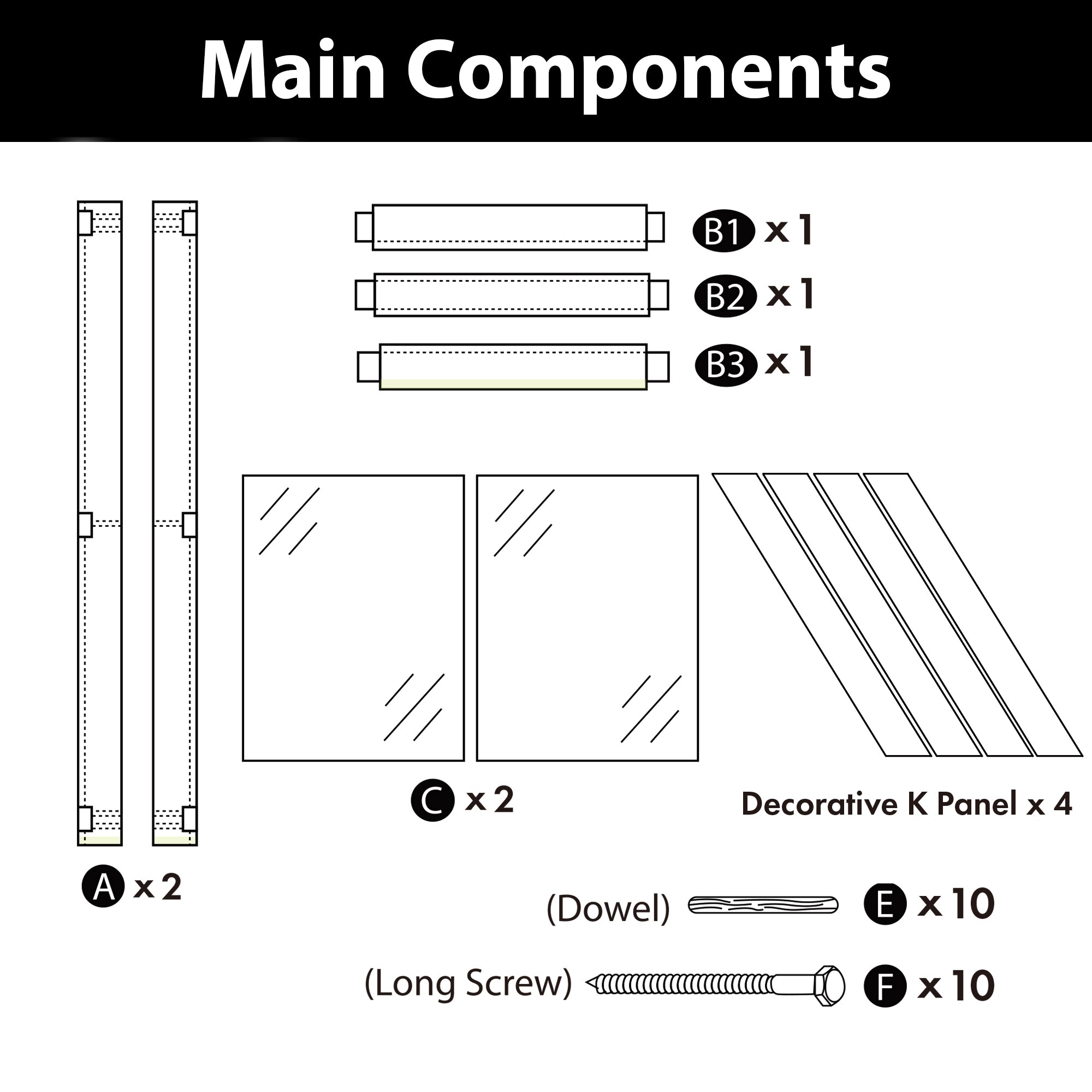 Main Components

B1 x 1

B2 x 1

B3 x 1

C x 2

Decorative K Panel x 4

A x 2

(Dowel) E x 10

(Long Screw) F x 10