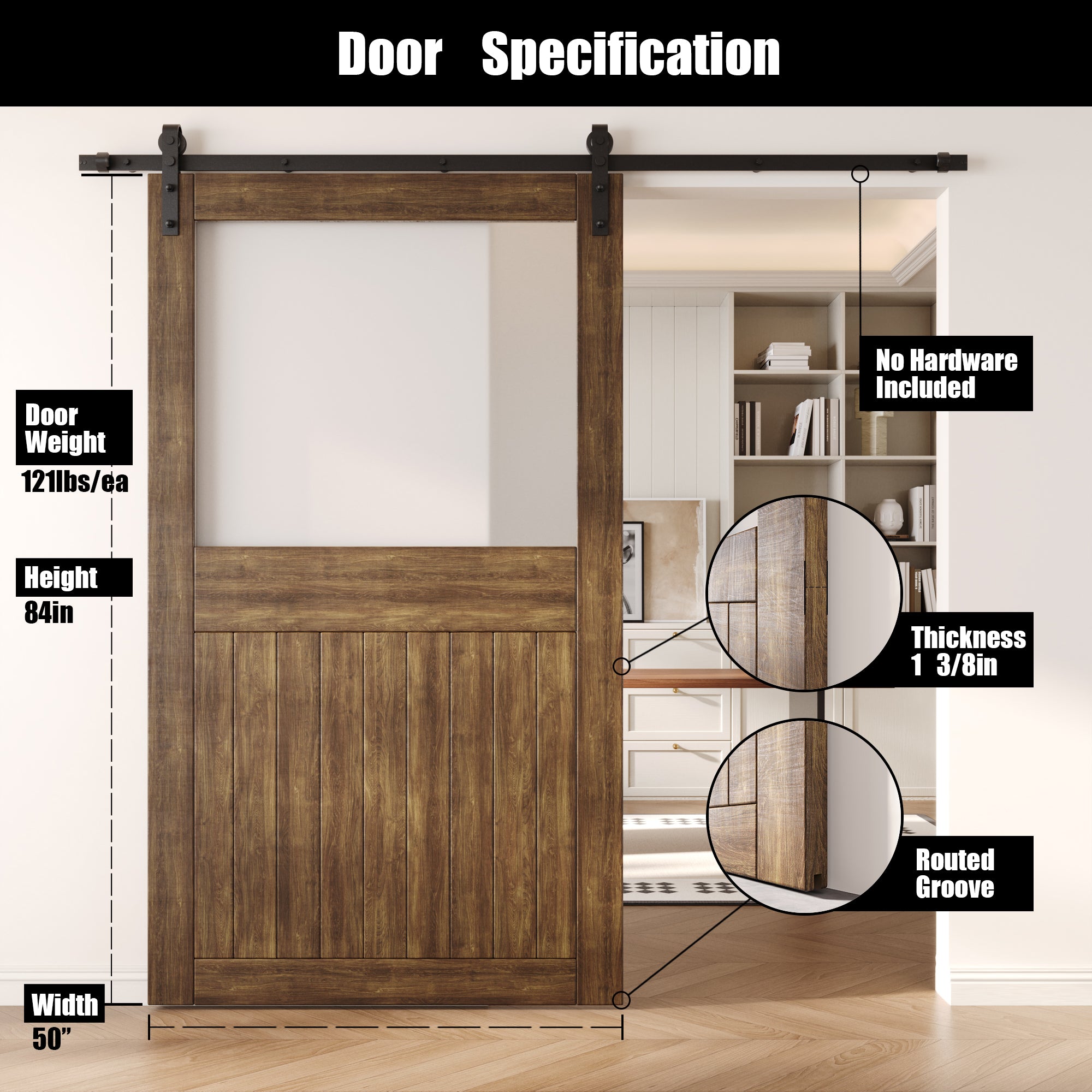 Door Specification

Door Weight
121lbs/ea

Height
84in

Width
50”

No Hardware Included

Thickness
1 3/8in

Routed Groove