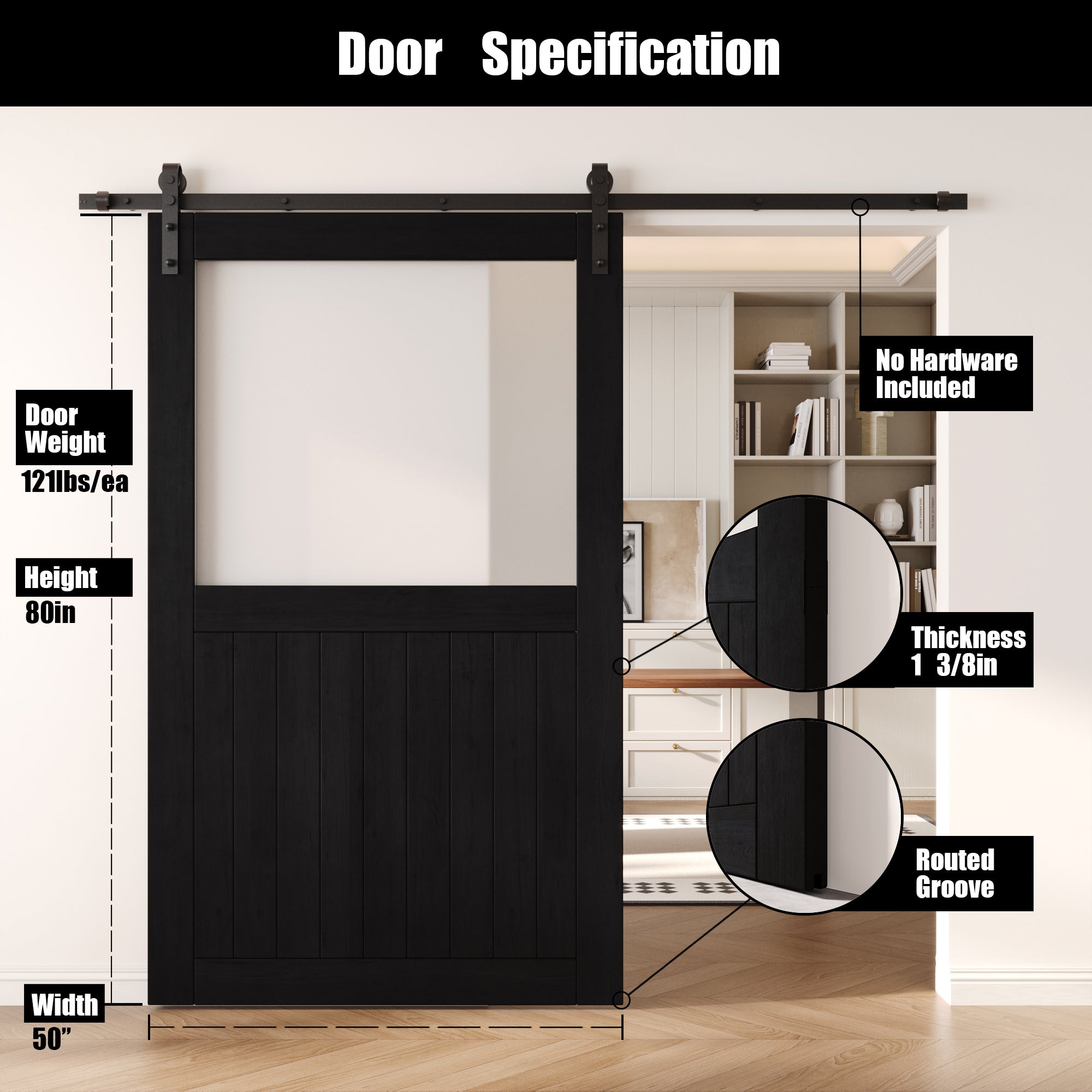 Door Specification

Door Weight
121lbs/ea

Height
80in

Width
50”

No Hardware Included

Thickness
1 3/8in

Routed Groove