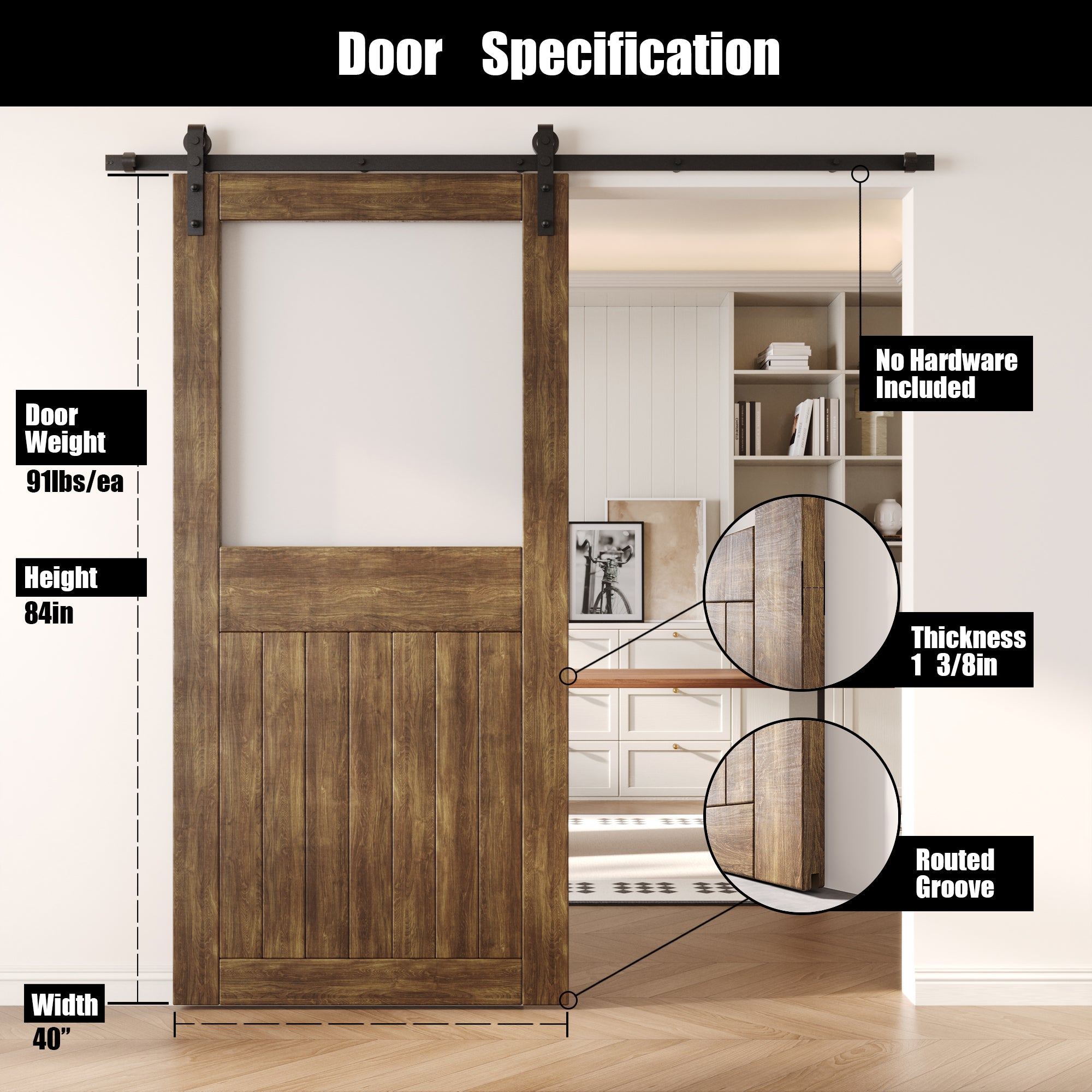 Door Specification

Door Weight
91lbs/ea

Height
84in

Width
40”

No Hardware Included

Thickness
1 3/8in

Routed Groove