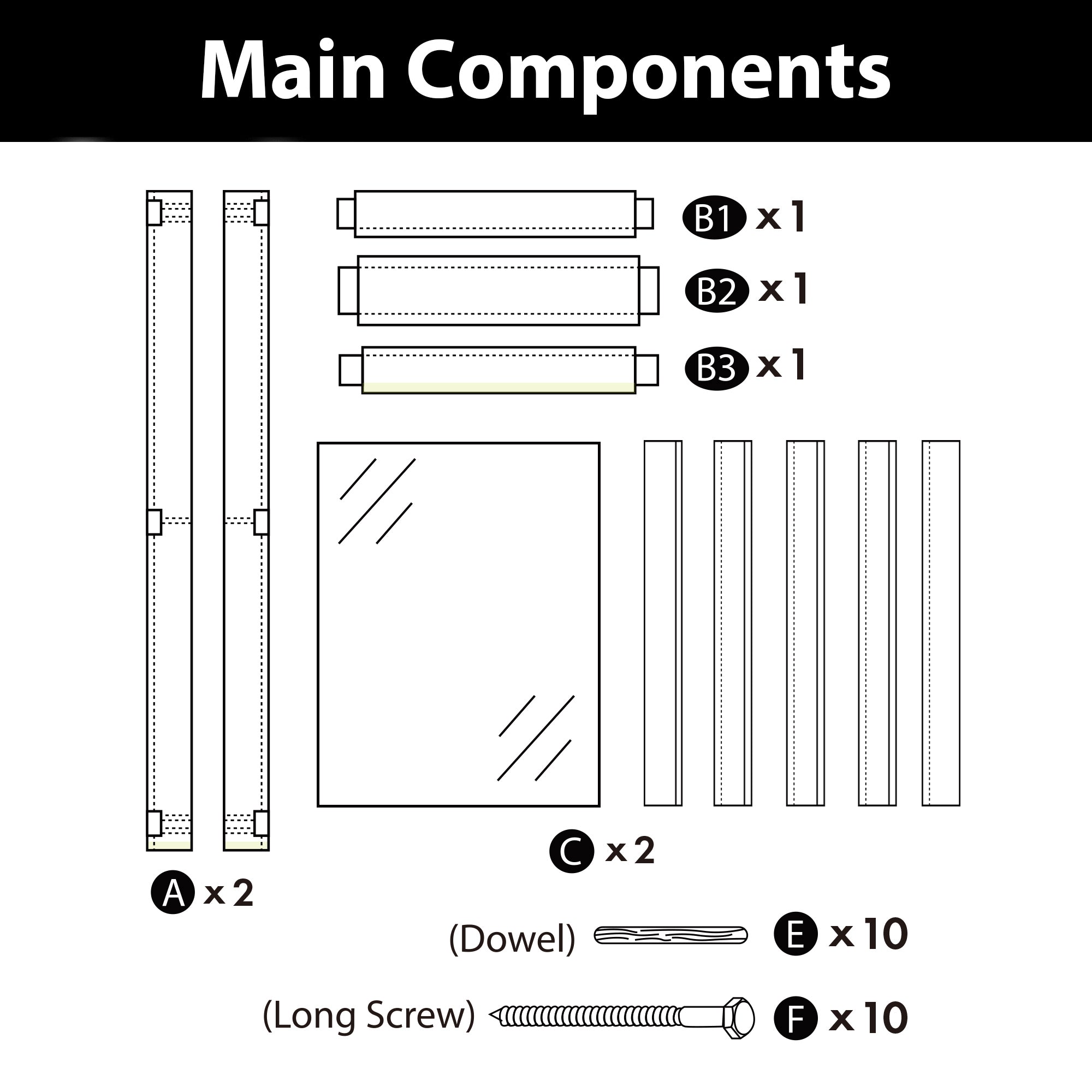 Main Components

B1 x 1

B2 x 1

B3 x 1

C x 2

A x 2

(Dowel) E x 10

(Long Screw) F x 10