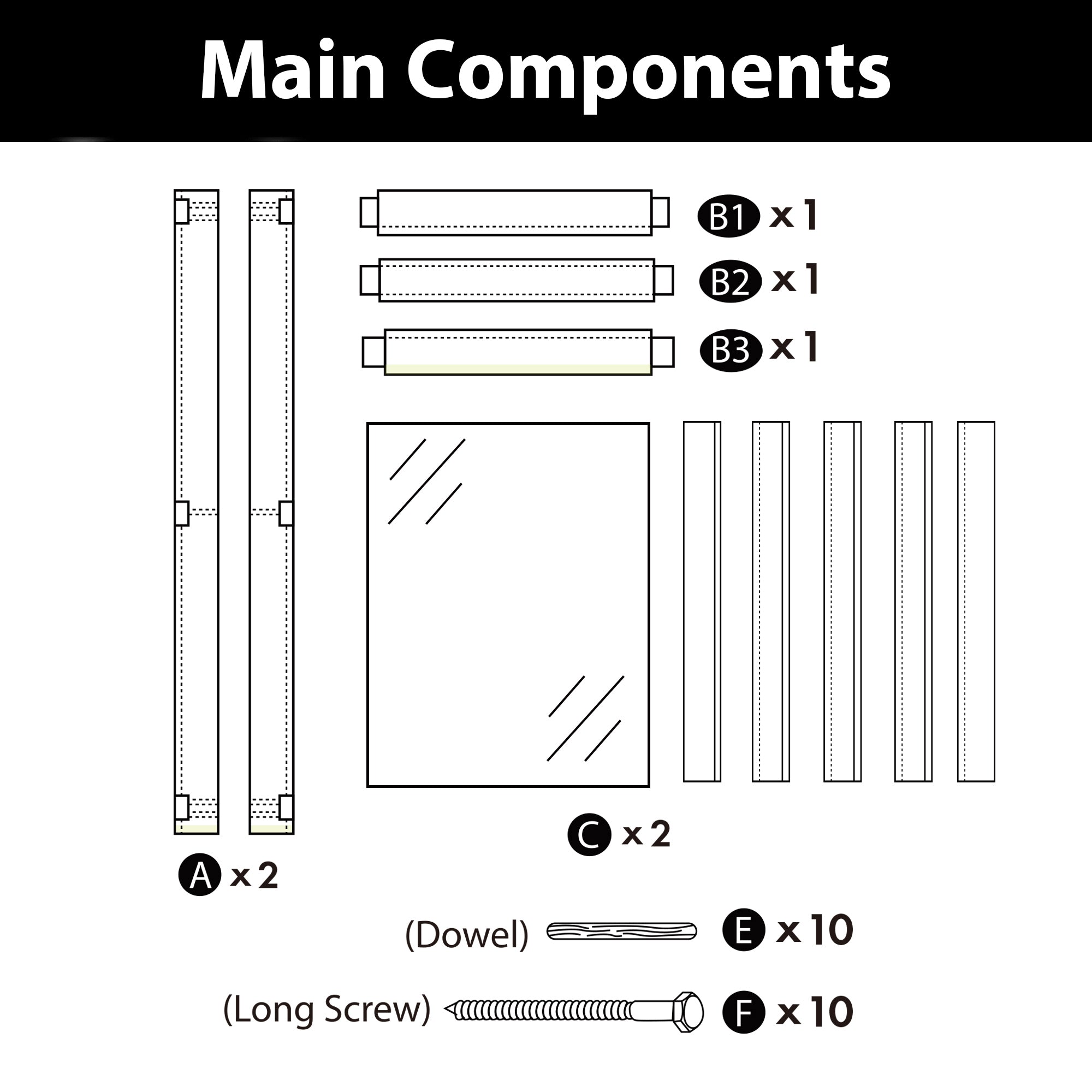 Main Components

B1 x 1

B2 x 1

B3 x 1

C x 2

A x 2

(Dowel) E x 10

(Long Screw) F x 10