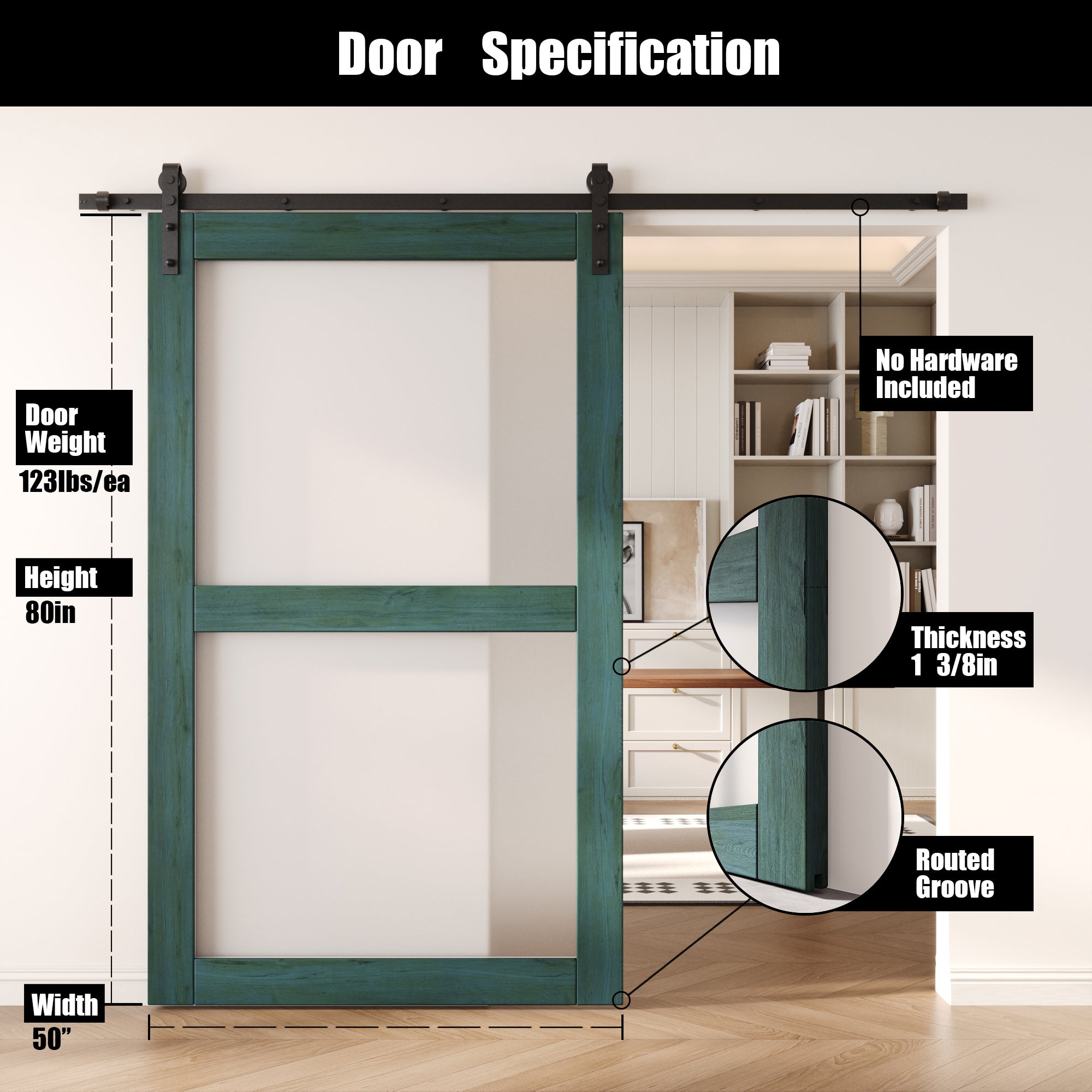 Door Specification

Door Weight
123lbs/ea

Height
80in

Width
50”

No Hardware Included

Thickness
1 3/8in

Routed Groove