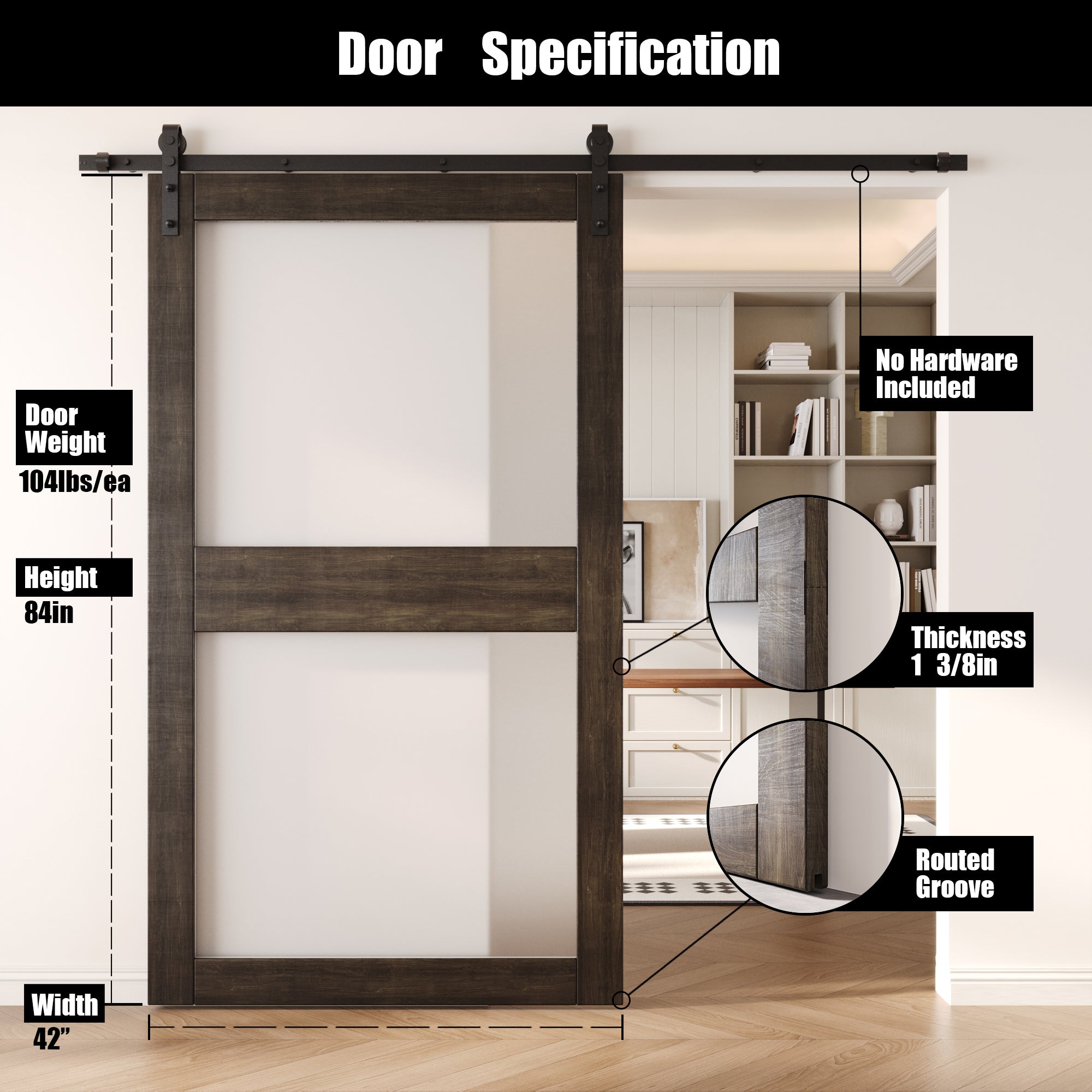 Door Specification

Door Weight
104lbs/ea

Height
84in

Width
42”

No Hardware Included

Thickness
1 3/8in

Routed Groove