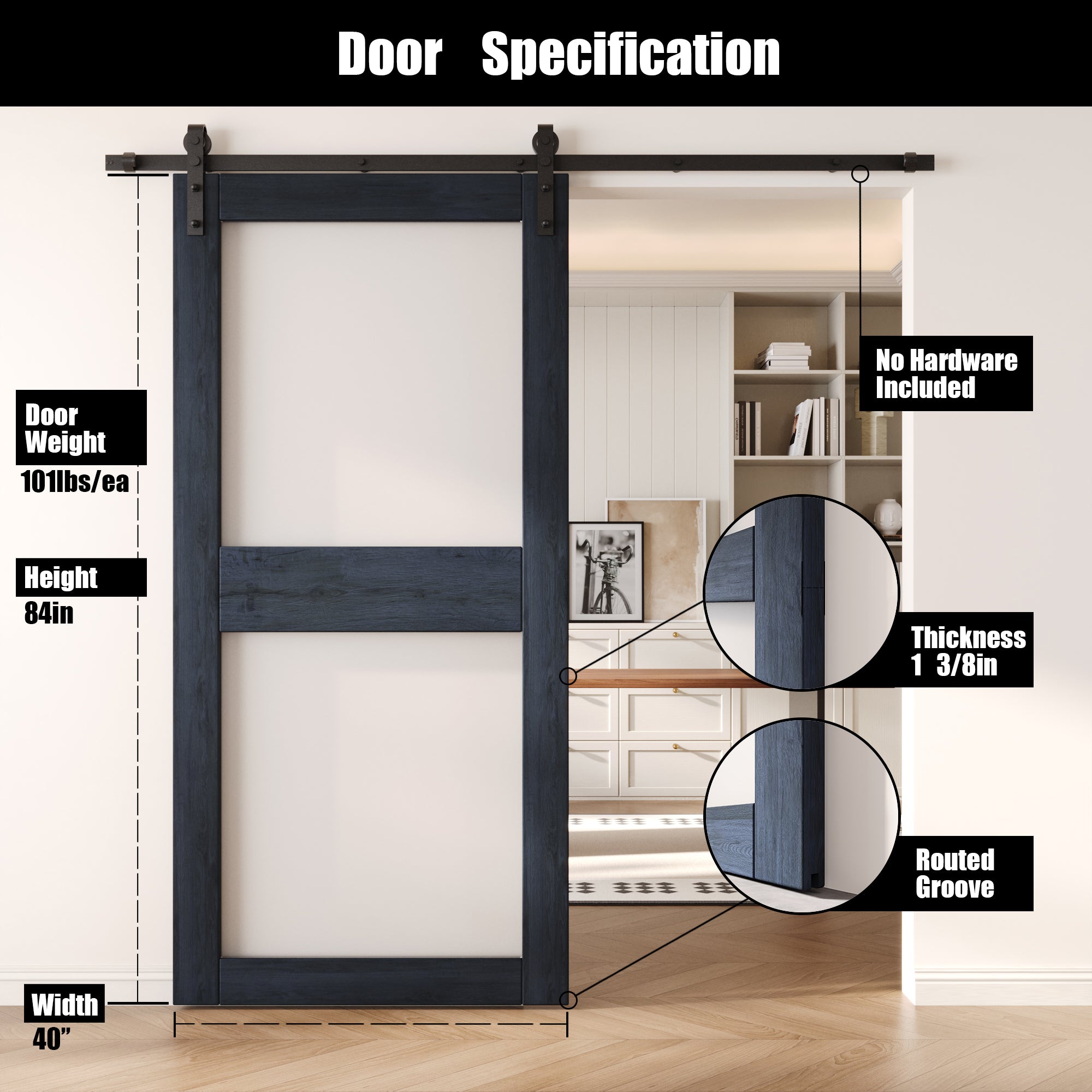 Door Specification

Door Weight
101lbs/ea

Height
84in

Width
40”

No Hardware Included

Thickness
1 3/8in

Routed Groove