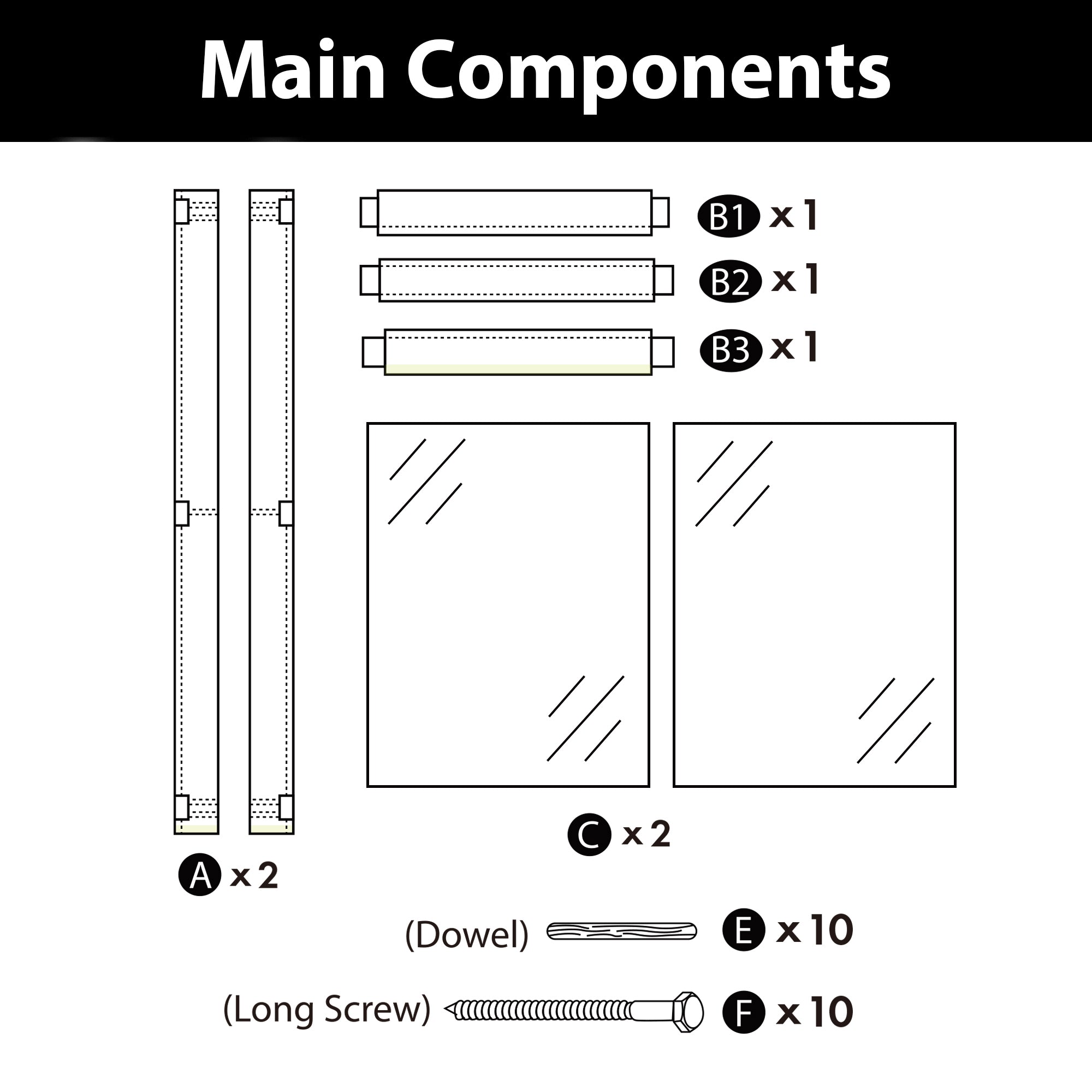 Main Components

B1 x 1

B2 x 1

B3 x 1

C x 2

A x 2

(Dowel) E x 10

(Long Screw) F x 10