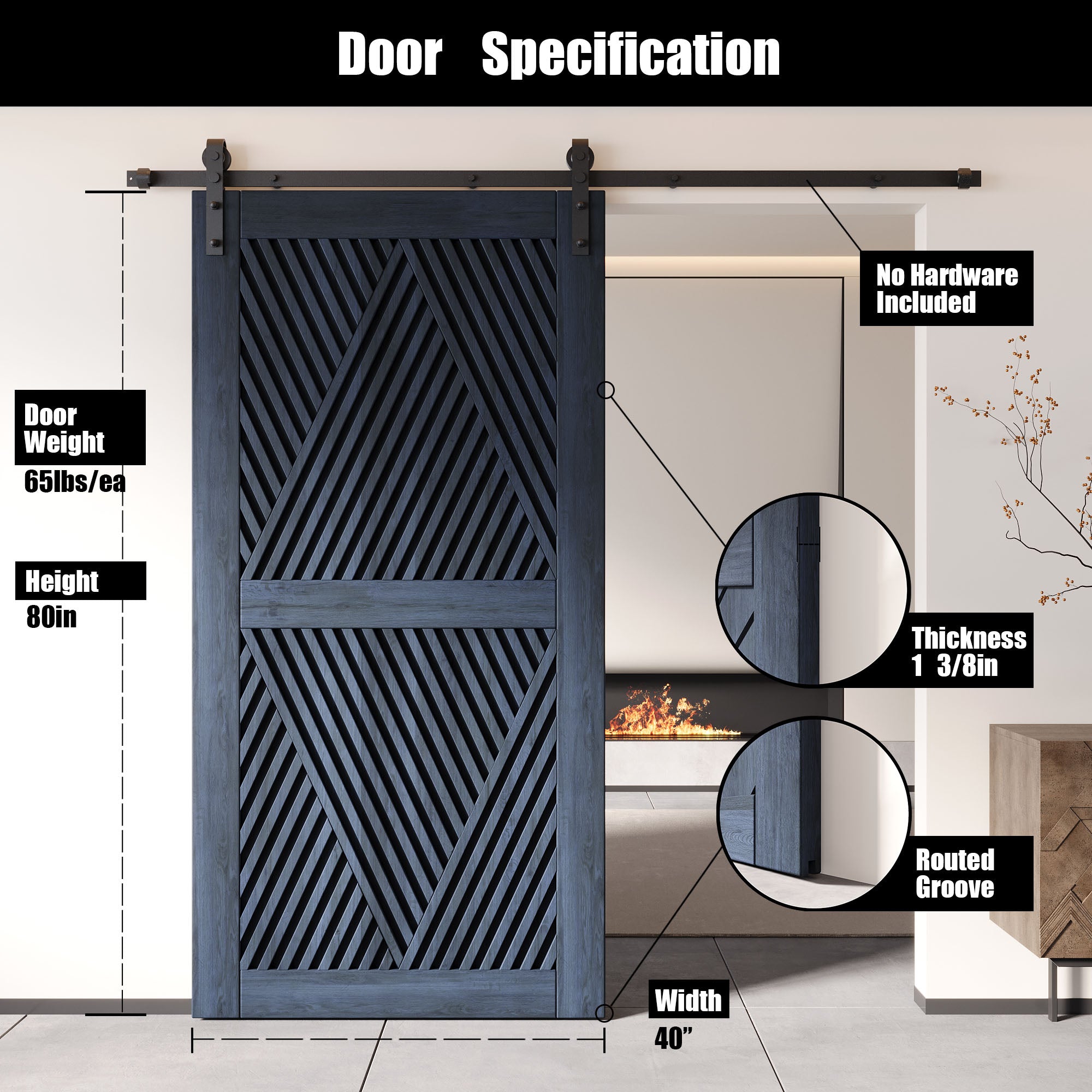 Door Specification

No Hardware Included

Door Weight
65lbs/ea

Height
80in

Thickness
1 3/8in

Routed Groove

Width
40”