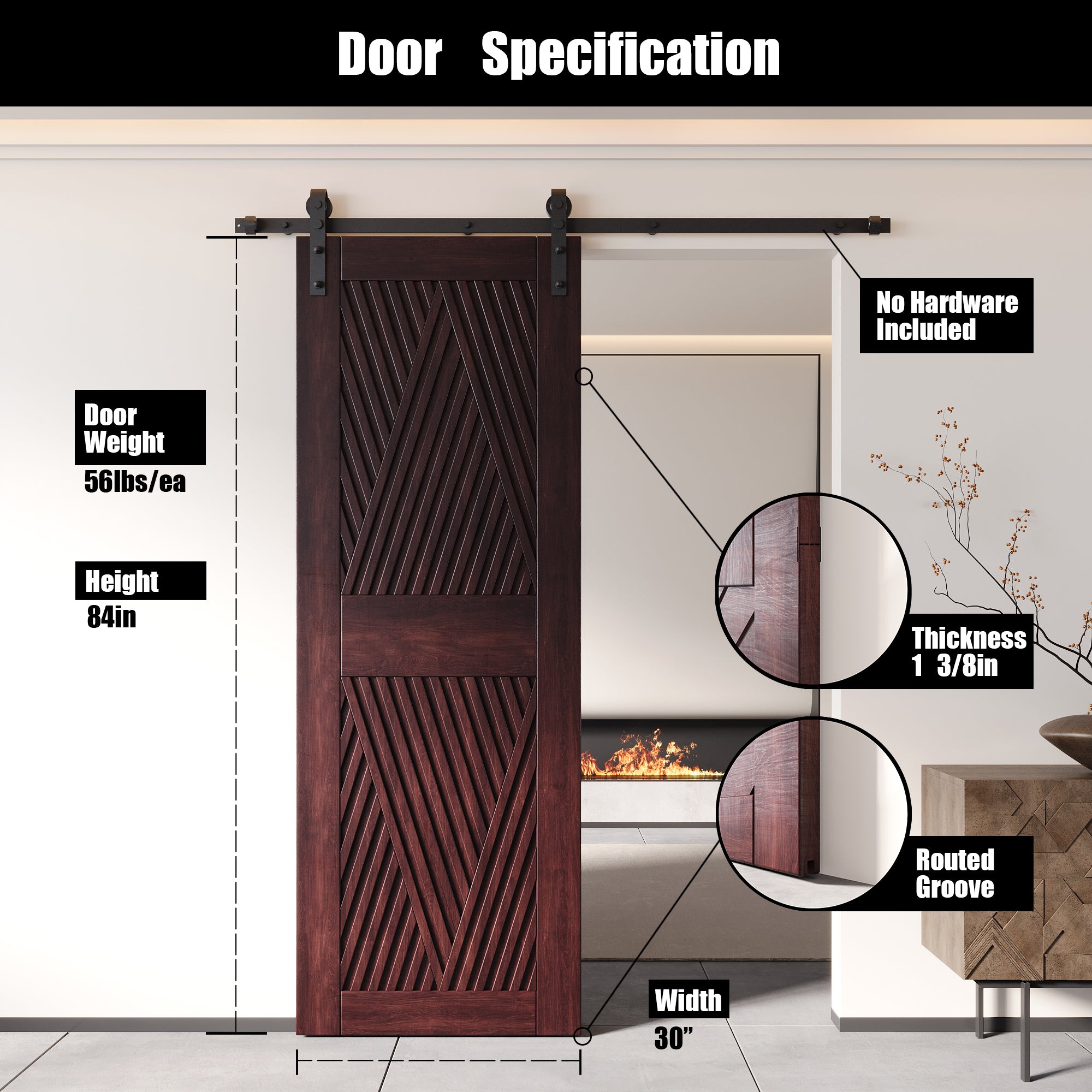 Door Specification

No Hardware Included

Door Weight
56lbs/ea

Height
84in

Thickness
1 3/8in

Routed Groove

Width
30”