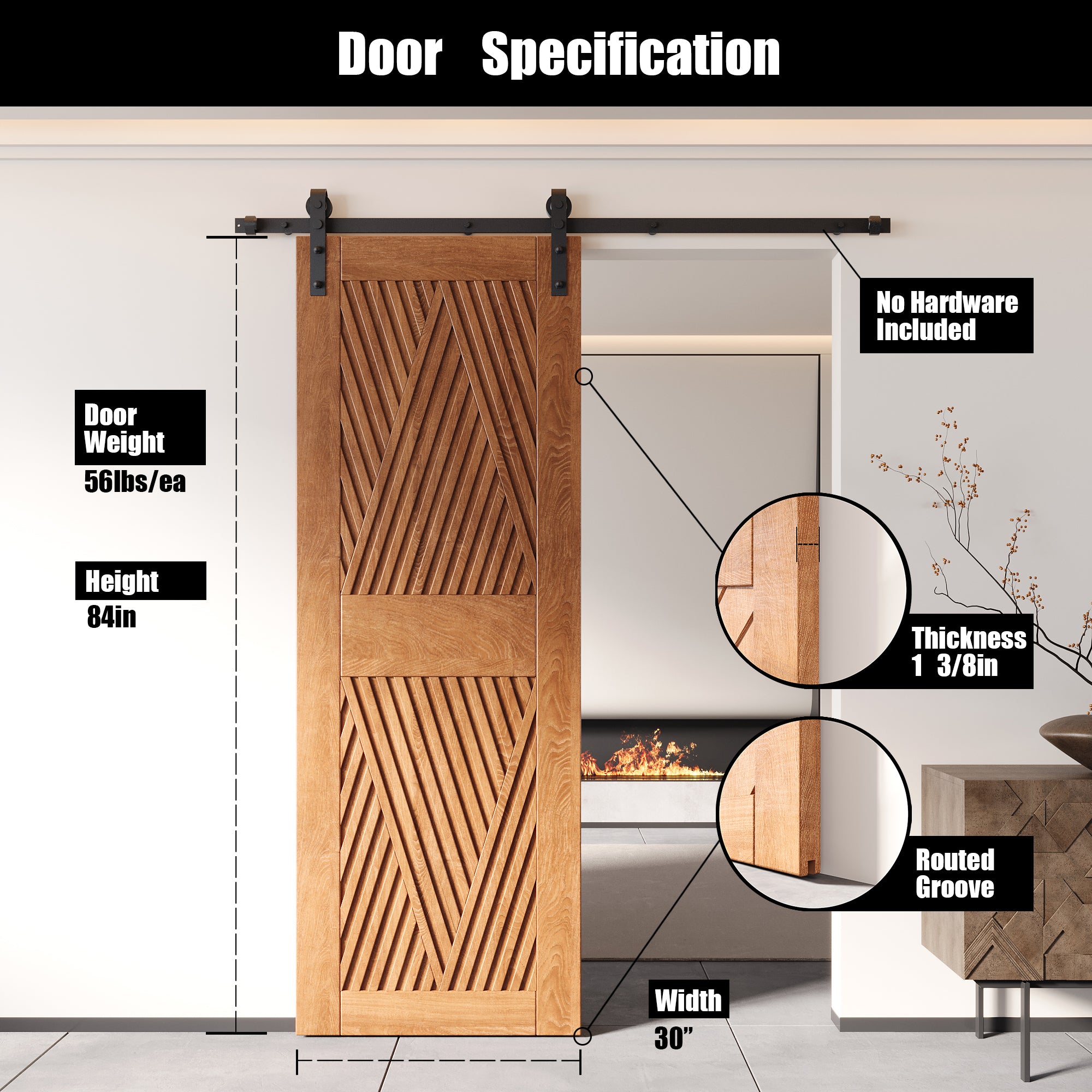 Door Specification

No Hardware Included

Door Weight
56lbs/ea

Height
84in

Thickness
1 3/8in

Routed Groove

Width
30”