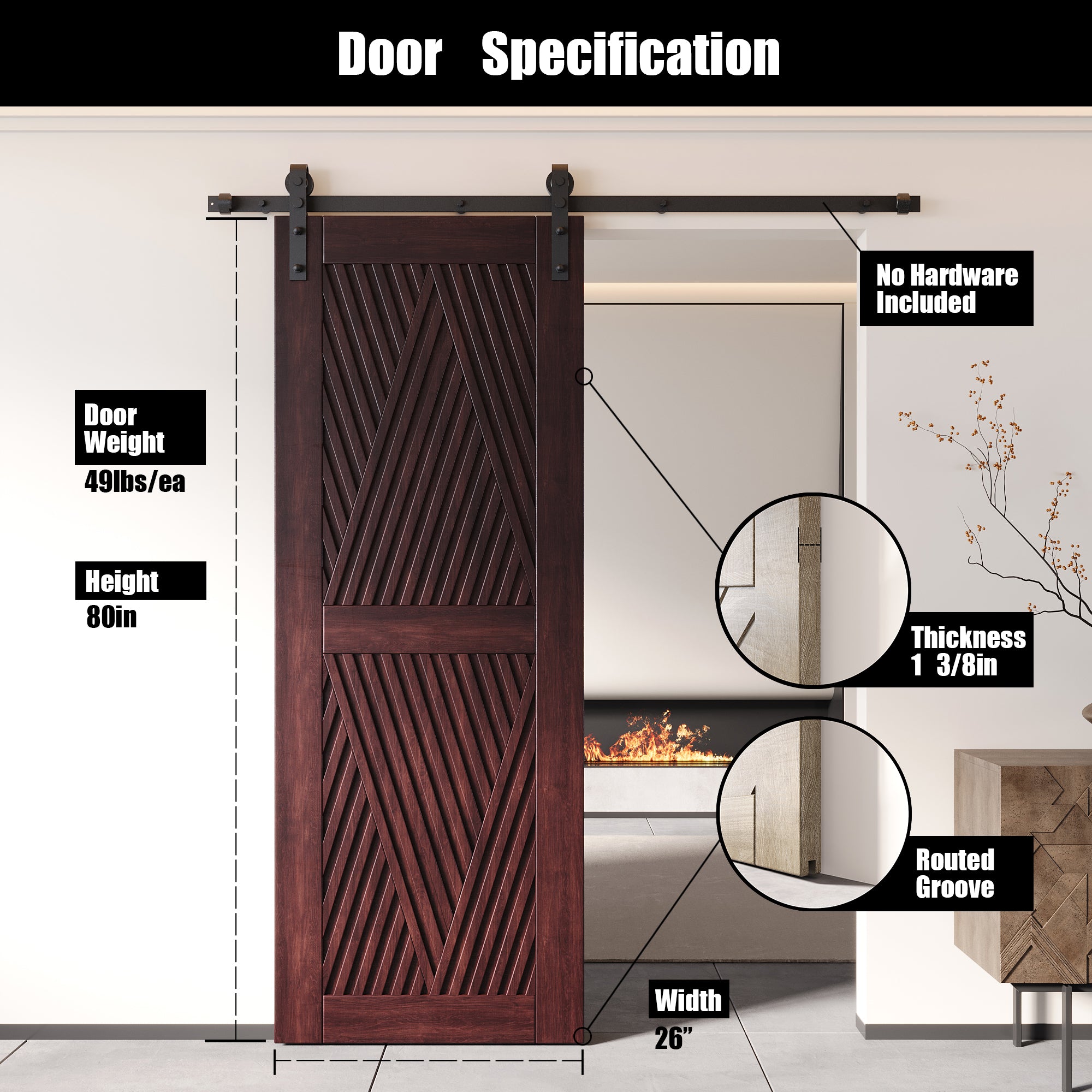 Door Specification

No Hardware Included

Door Weight
49lbs/ea

Height
80in

Thickness
1 3/8in

Routed Groove

Width
26”