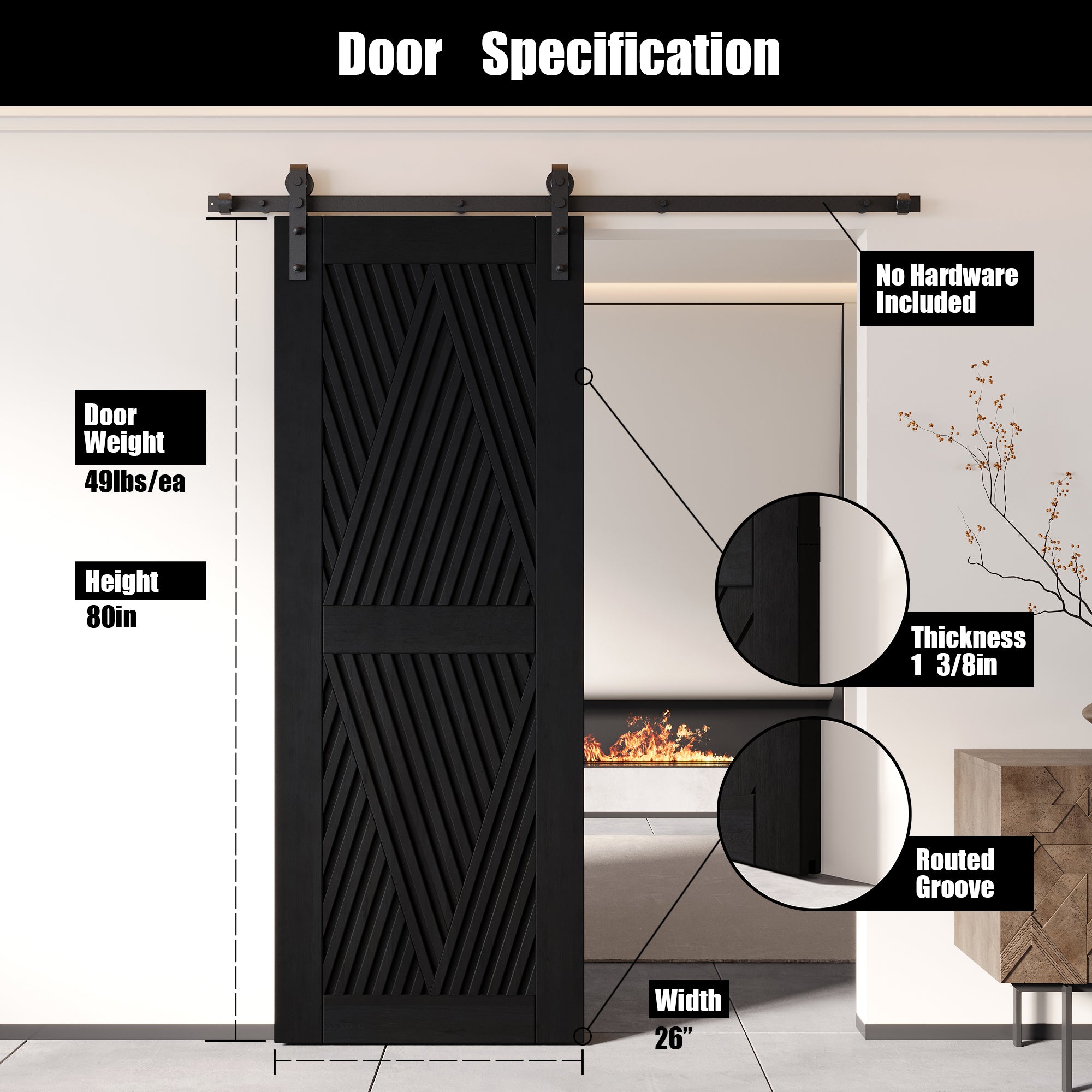 Door Specification

No Hardware Included

Door Weight
49lbs/ea

Height
80in

Thickness
1 3/8in

Routed Groove

Width
26”