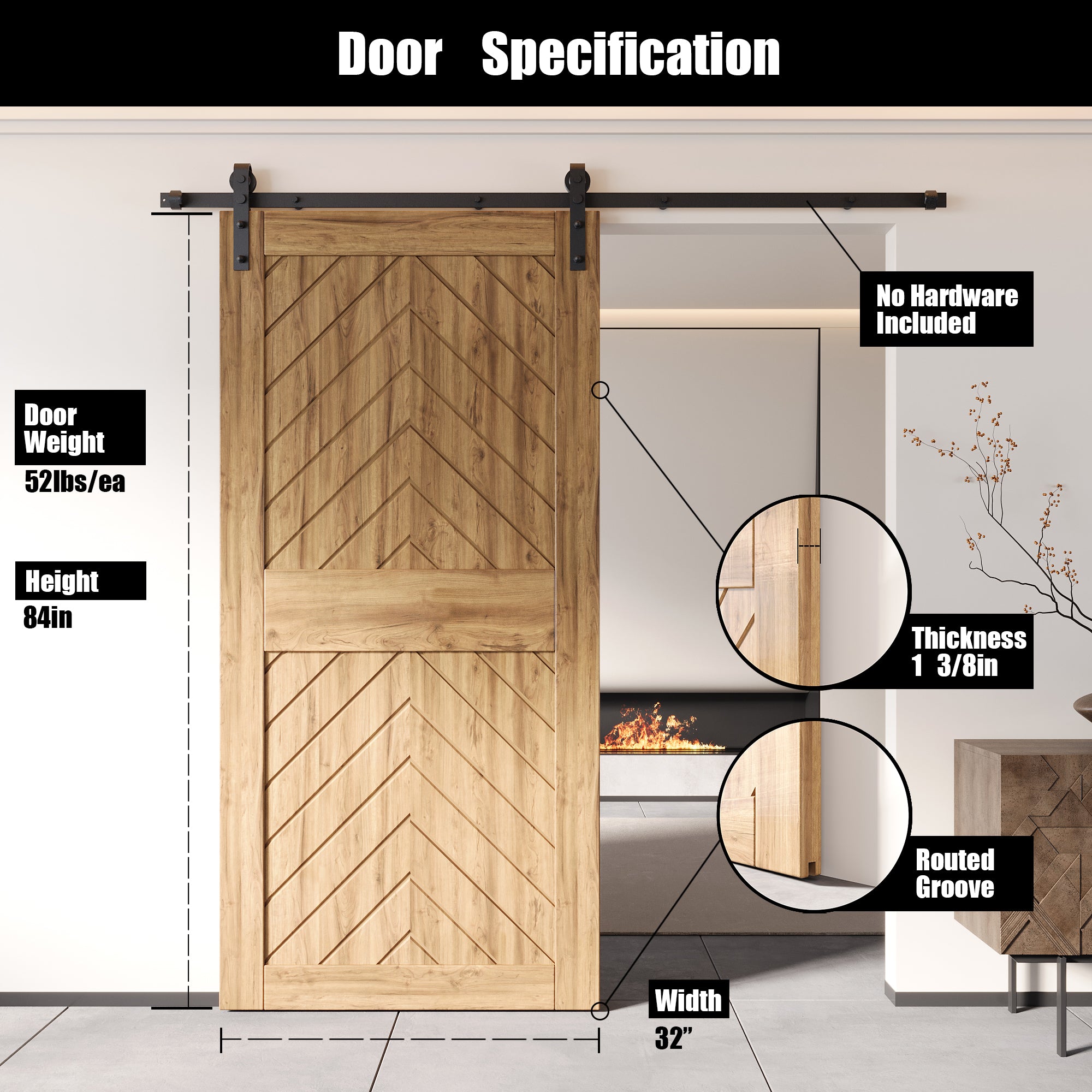 Door Specification

No Hardware Included

Door Weight
52lbs/ea

Height
84in

Thickness
1 3/8in

Routed Groove

Width
32”