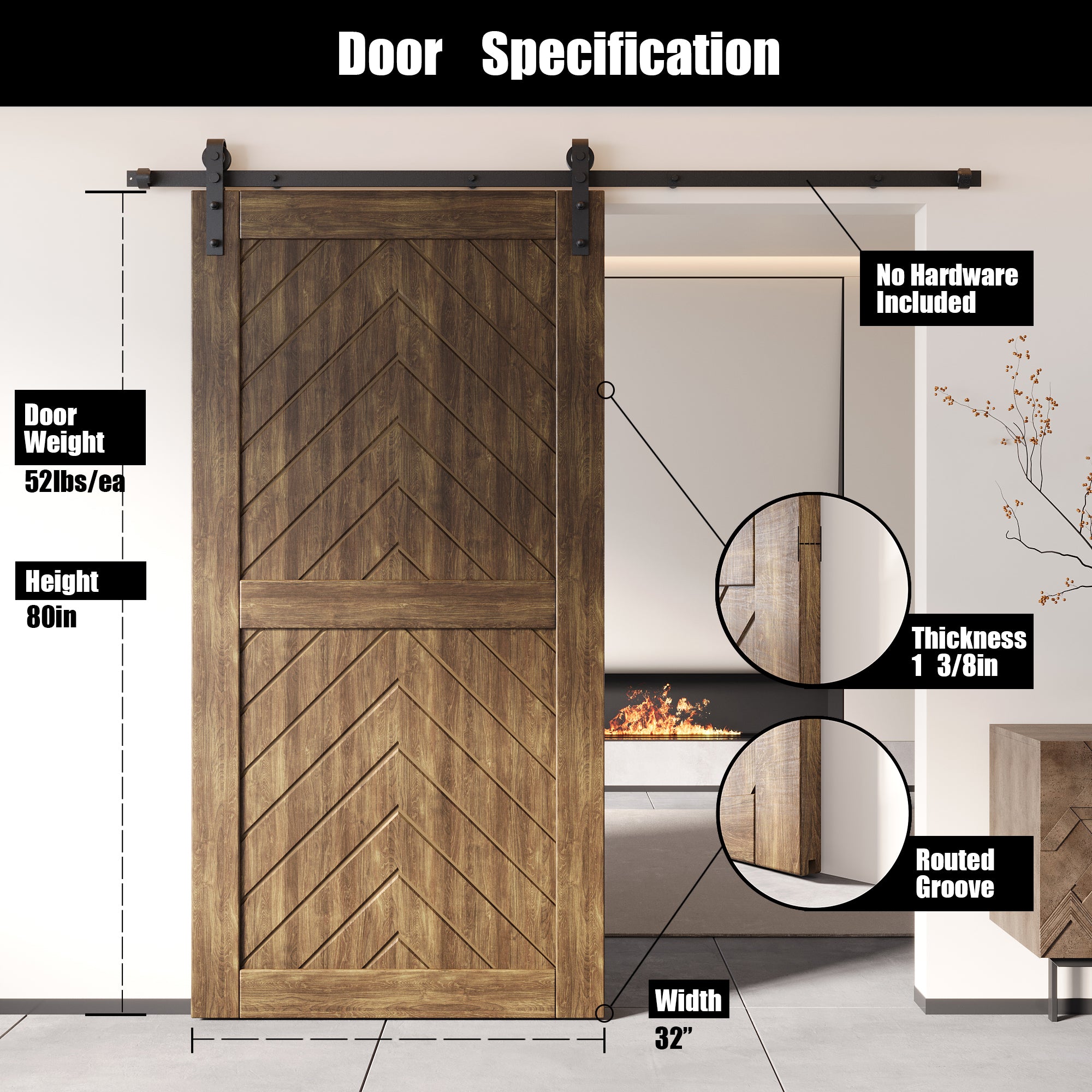 Door Specification

No Hardware Included

Door Weight
52lbs/ea

Height
80in

Thickness
1 3/8in

Routed Groove

Width
32”