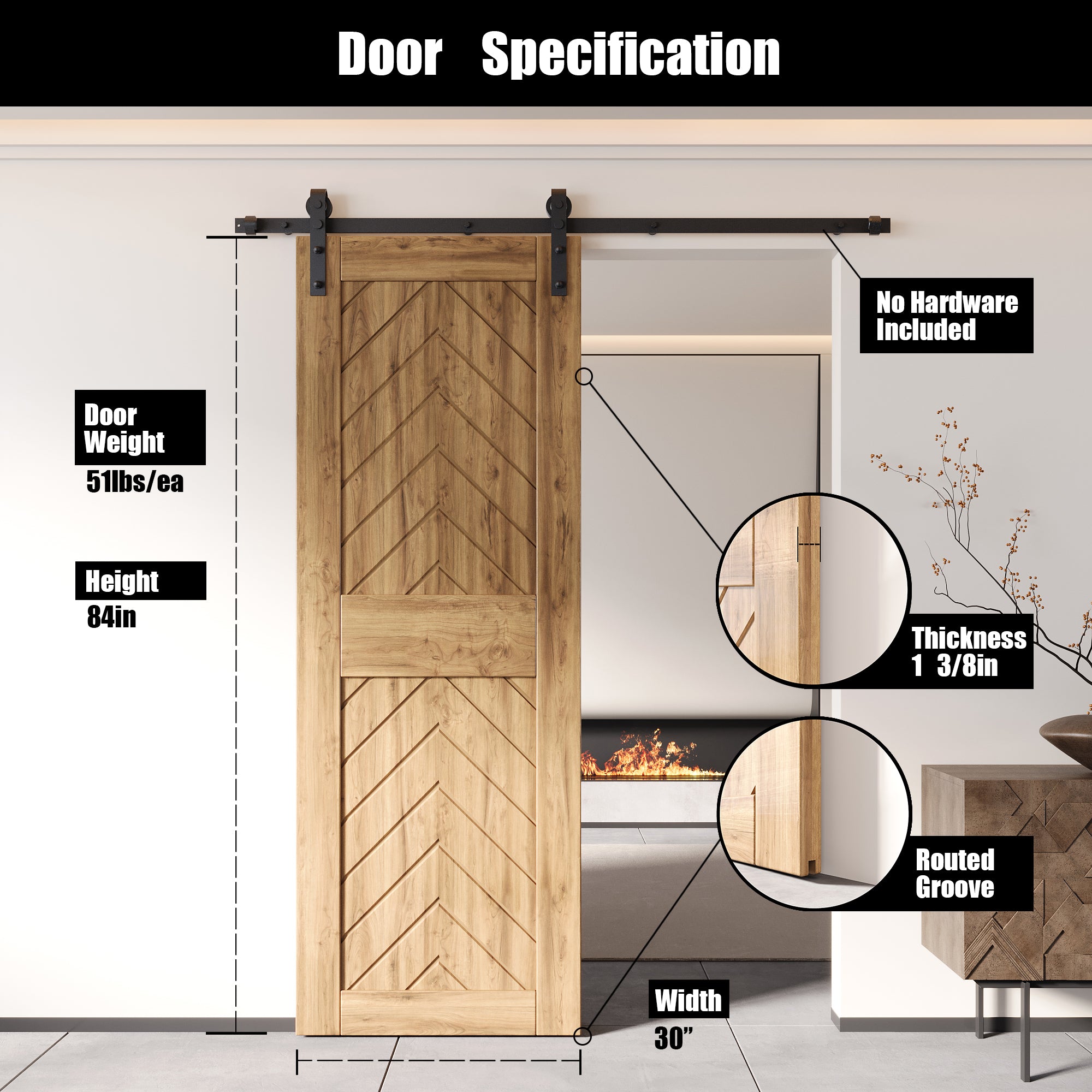 Door Specification

No Hardware Included

Door Weight
51lbs/ea

Height
84in

Thickness
1 3/8in

Routed Groove

Width
30”