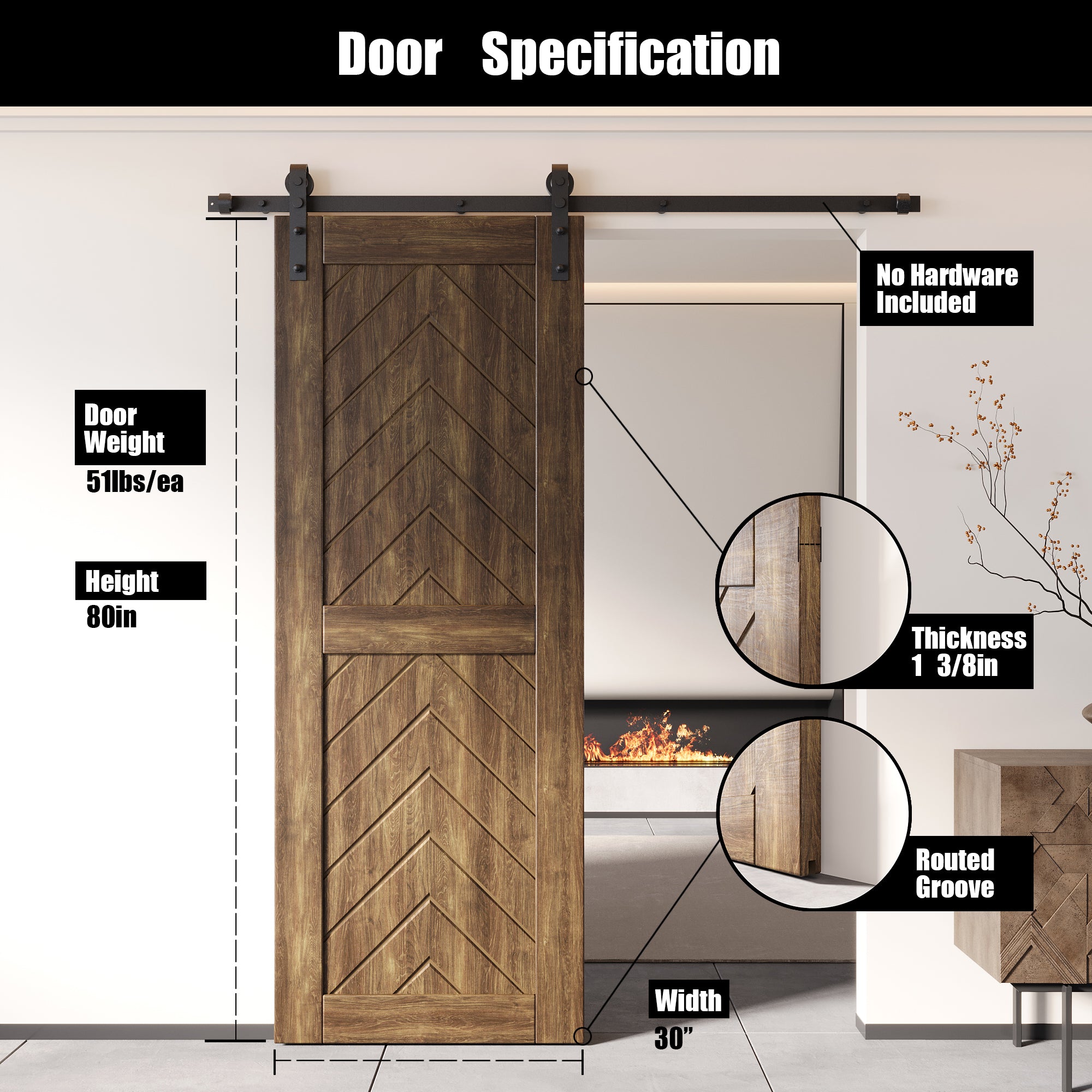 Door Specification

No Hardware Included

Door Weight
51lbs/ea

Height
80in

Thickness
1 3/8in

Routed Groove

Width
30”