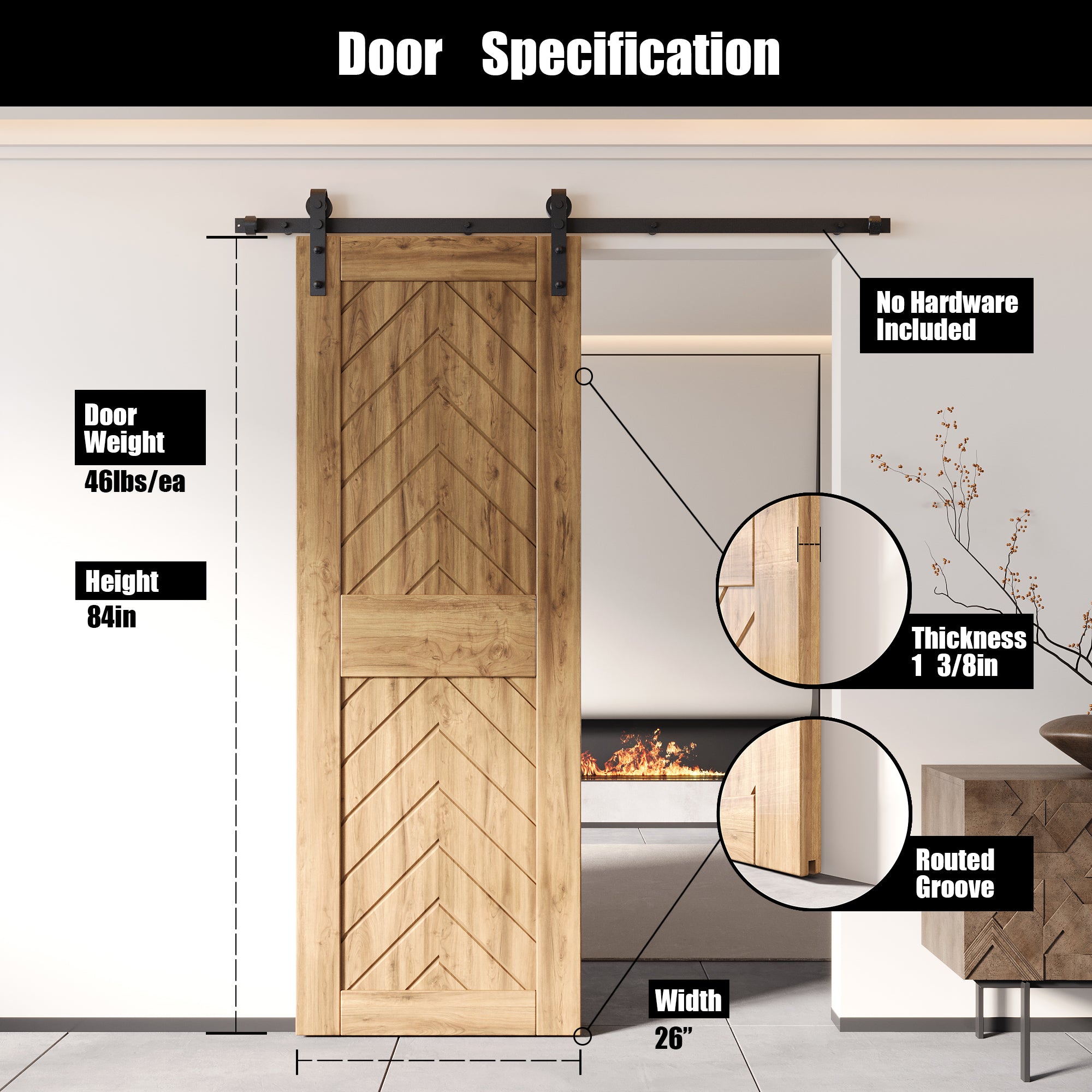 Door Specification

No Hardware Included

Door Weight
46lbs/ea

Height
84in

Thickness
1 3/8in

Routed Groove

Width
26”