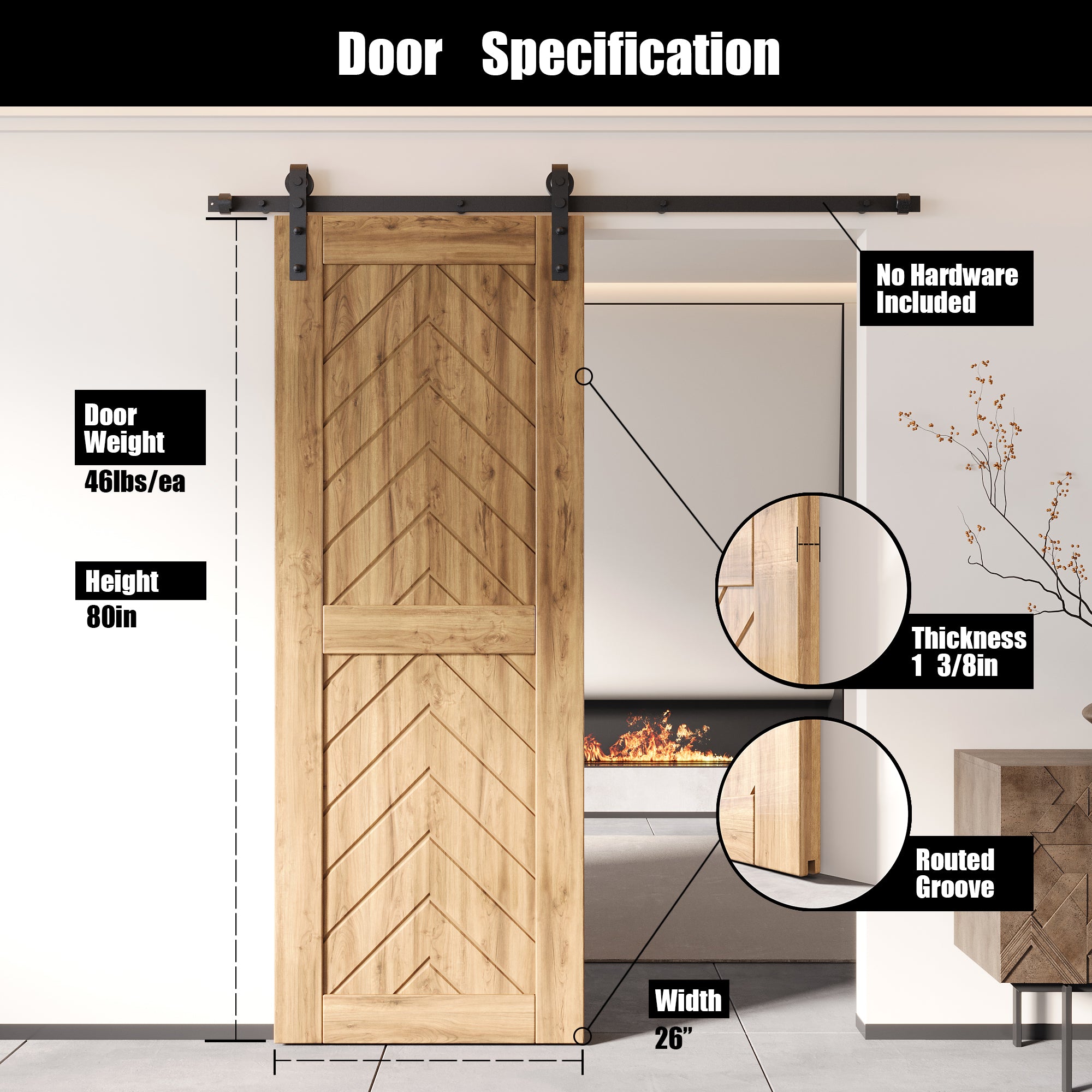 Door Specification

No Hardware Included

Door Weight
46lbs/ea

Height
80in

Thickness
1 3/8in

Routed Groove

Width
26”