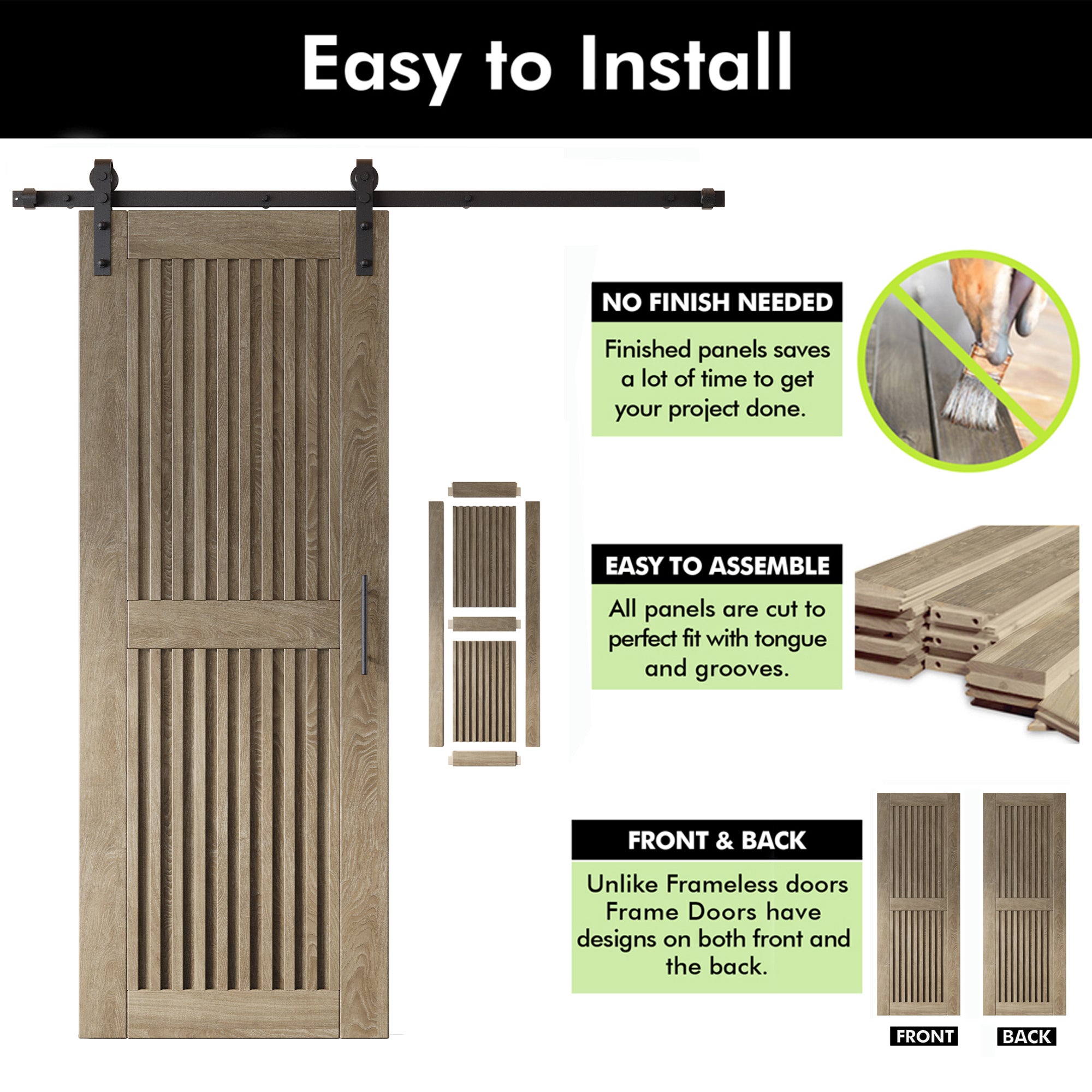 Easy to Install

NO FINISH NEEDED

Finished panels saves a lot of time to get your project done.

EASY TO ASSEMBLE

All panels are cut to perfect fit with tongue and grooves.

FRONT & BACK

Unlike Frameless doors Frame Doors have designs on both front and the back.

FRONT

BACK