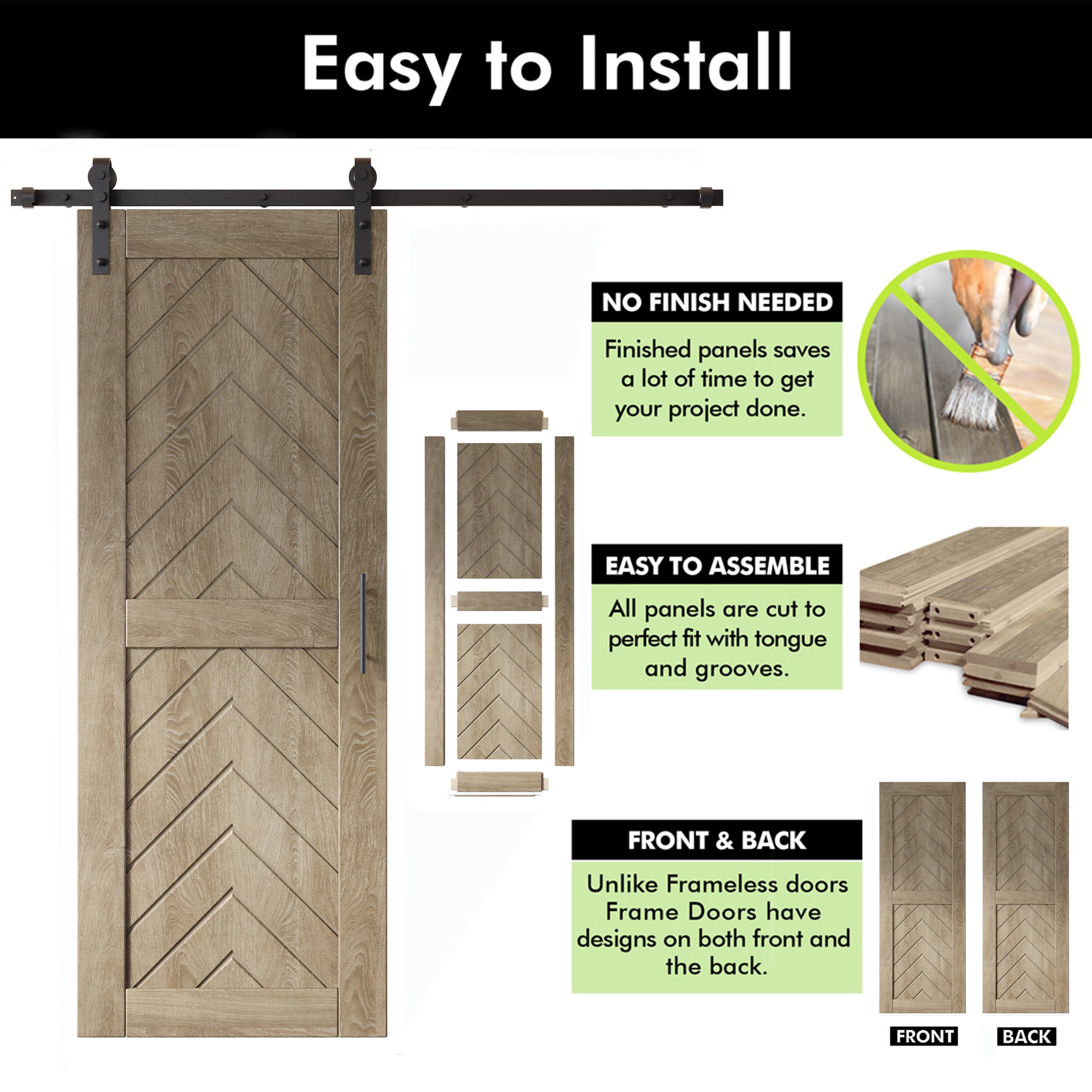 Easy to Install

NO FINISH NEEDED

Finished panels saves a lot of time to get your project done.

EASY TO ASSEMBLE

All panels are cut to perfect fit with tongue and grooves.

FRONT & BACK

Unlike Frameless doors Frame Doors have designs on both front and the back.

FRONT

BACK