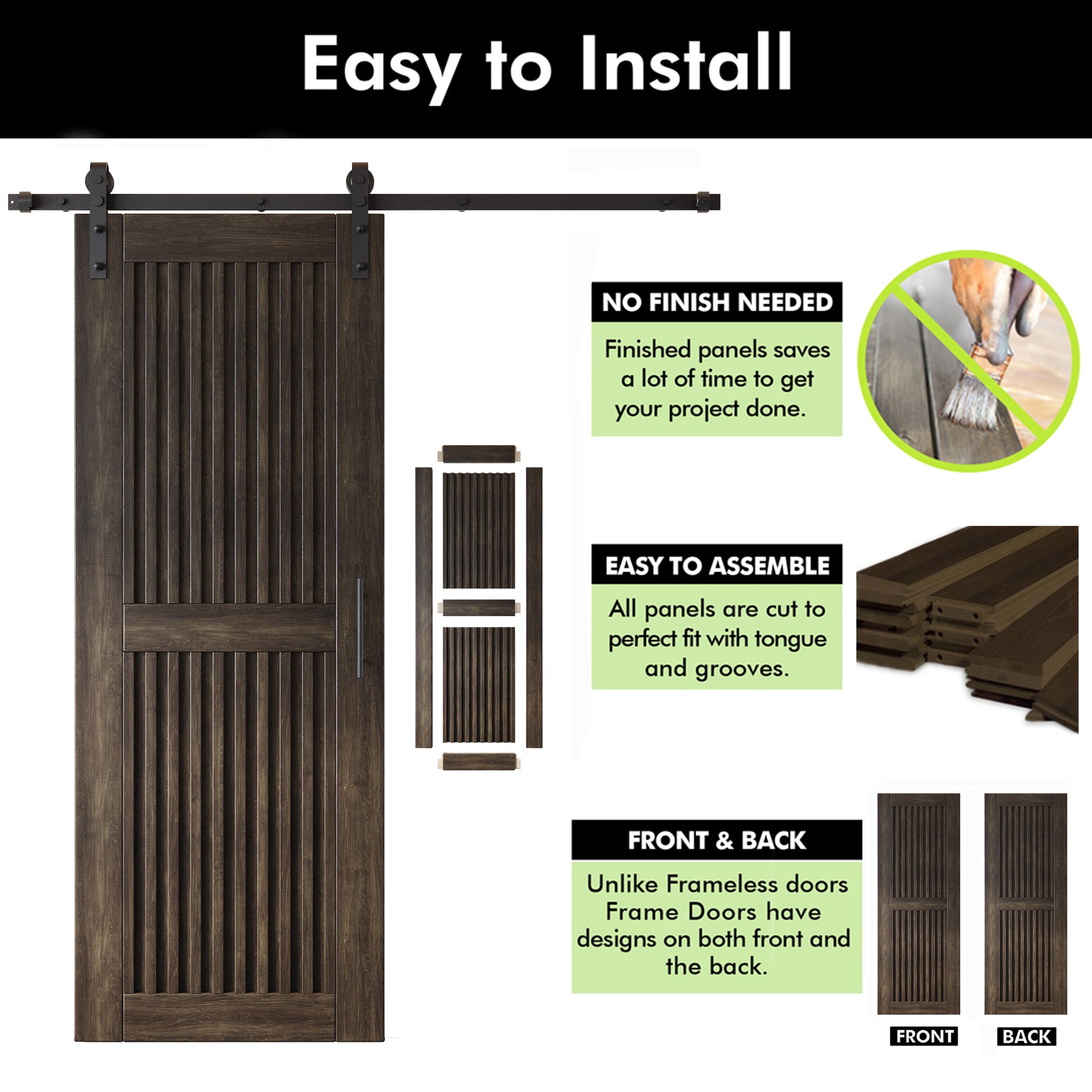 Easy to Install

NO FINISH NEEDED

Finished panels saves a lot of time to get your project done.

EASY TO ASSEMBLE

All panels are cut to perfect fit with tongue and grooves.

FRONT & BACK

Unlike Frameless doors Frame Doors have designs on both front and the back.

FRONT

BACK