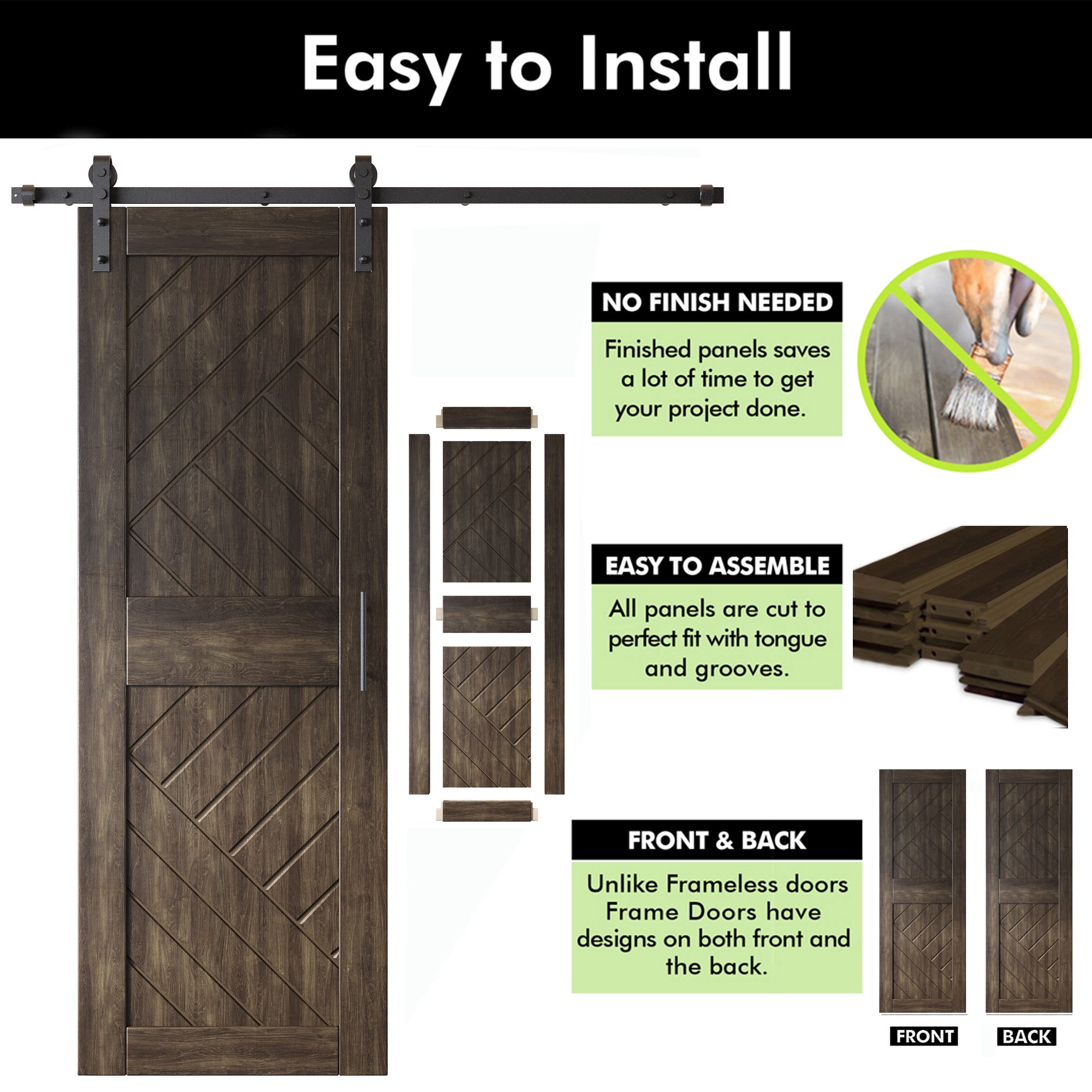 Easy to Install

NO FINISH NEEDED

Finished panels saves a lot of time to get your project done.

EASY TO ASSEMBLE

All panels are cut to perfect fit with tongue and grooves.

FRONT & BACK

Unlike Frameless doors Frame Doors have designs on both front and the back.

FRONT

BACK