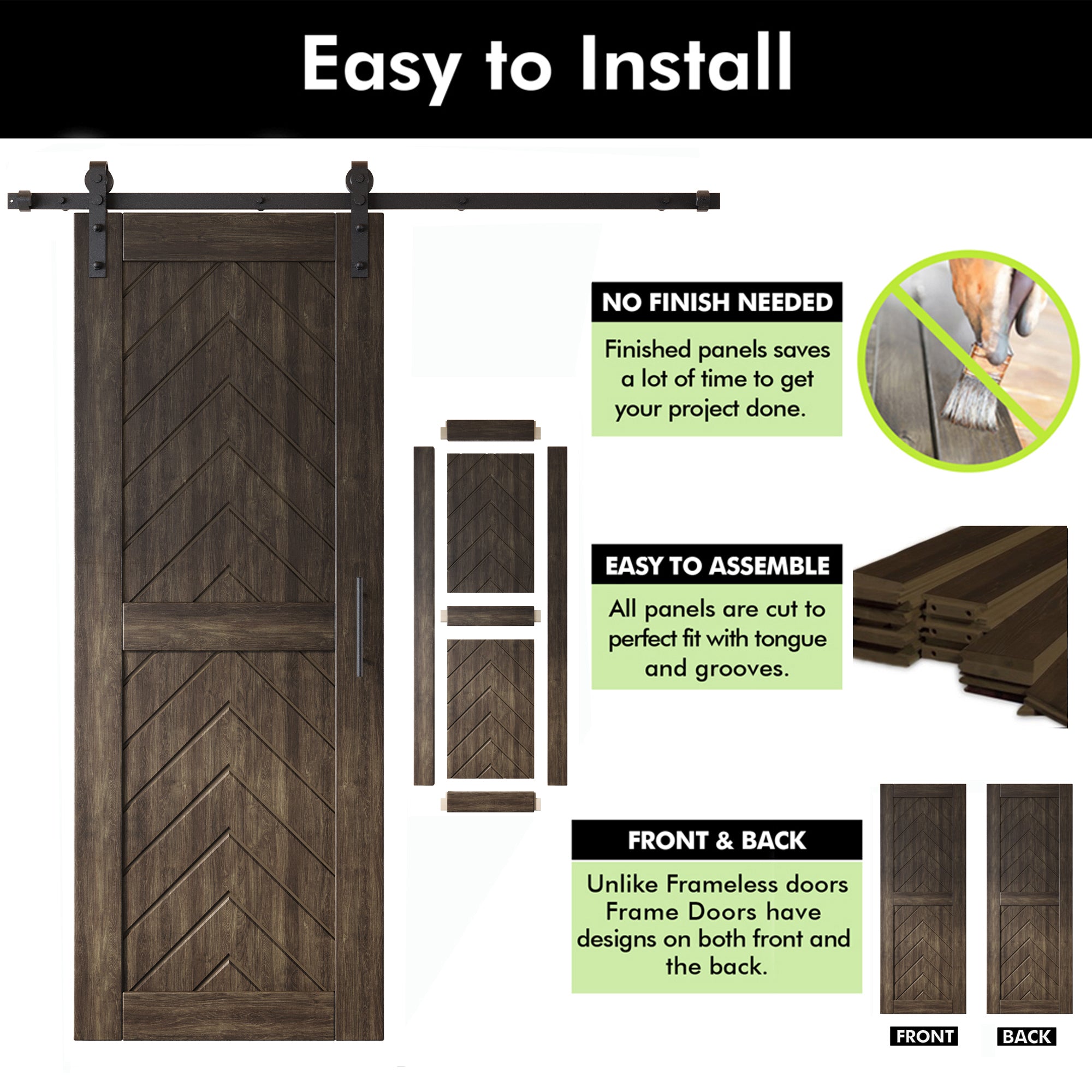 Easy to Install

NO FINISH NEEDED

Finished panels saves a lot of time to get your project done.

EASY TO ASSEMBLE

All panels are cut to perfect fit with tongue and grooves.

FRONT & BACK

Unlike Frameless doors Frame Doors have designs on both front and the back.

FRONT

BACK