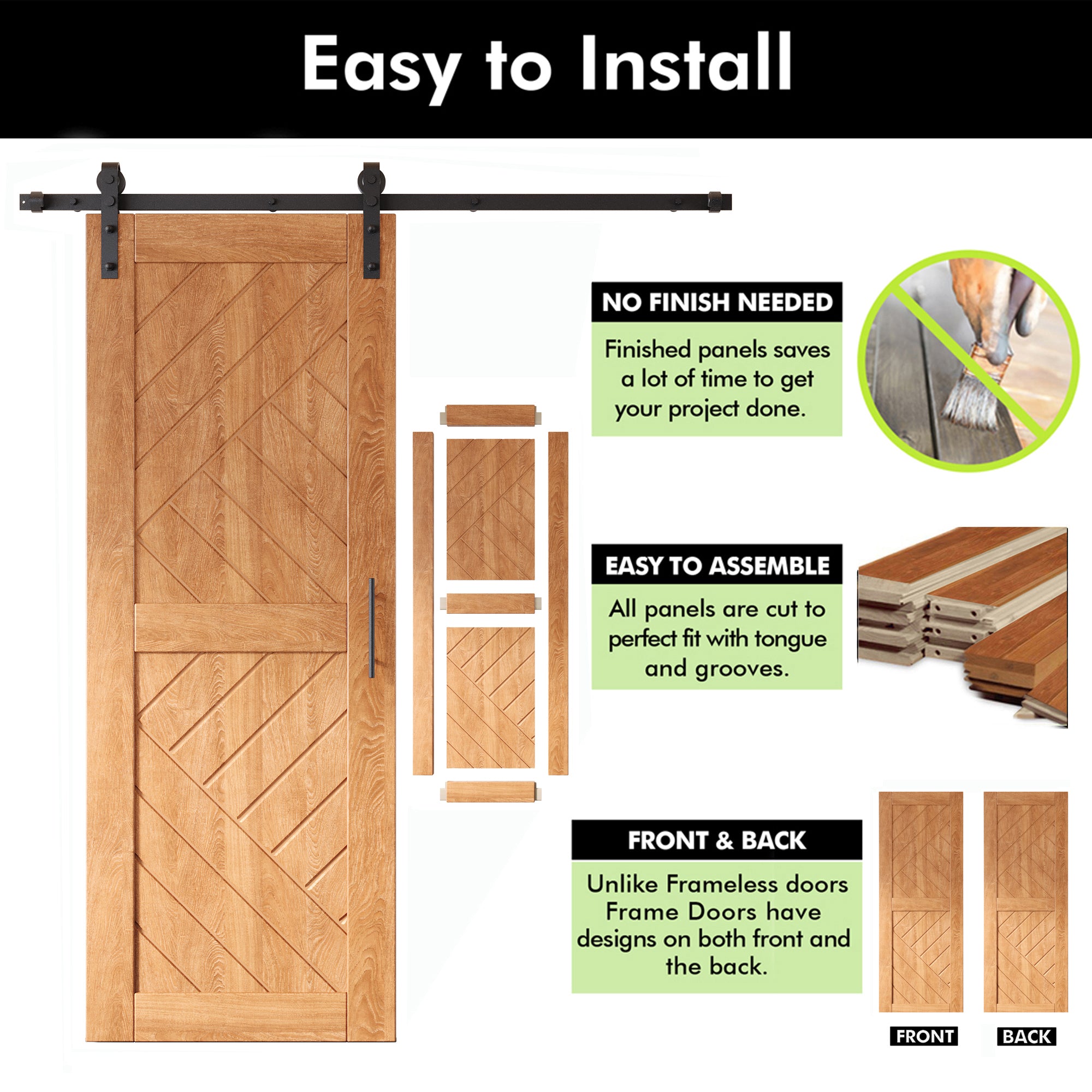 Easy to Install

NO FINISH NEEDED

Finished panels saves a lot of time to get your project done.

EASY TO ASSEMBLE

All panels are cut to perfect fit with tongue and grooves.

FRONT & BACK

Unlike Frameless doors Frame Doors have designs on both front and the back.

FRONT

BACK