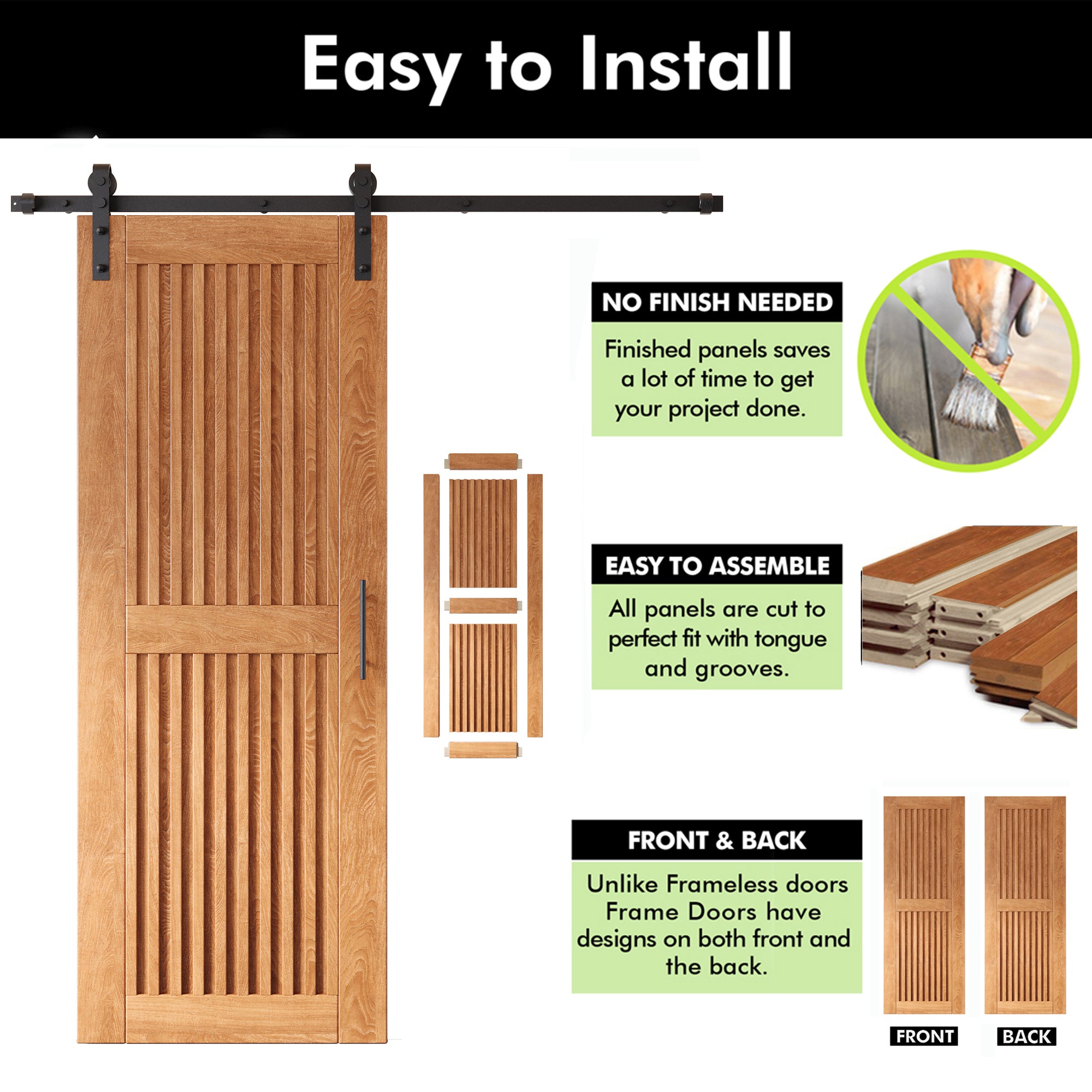 Easy to Install

NO FINISH NEEDED

Finished panels saves a lot of time to get your project done.

EASY TO ASSEMBLE

All panels are cut to perfect fit with tongue and grooves.

FRONT & BACK

Unlike Frameless doors Frame Doors have designs on both front and the back.

FRONT

BACK