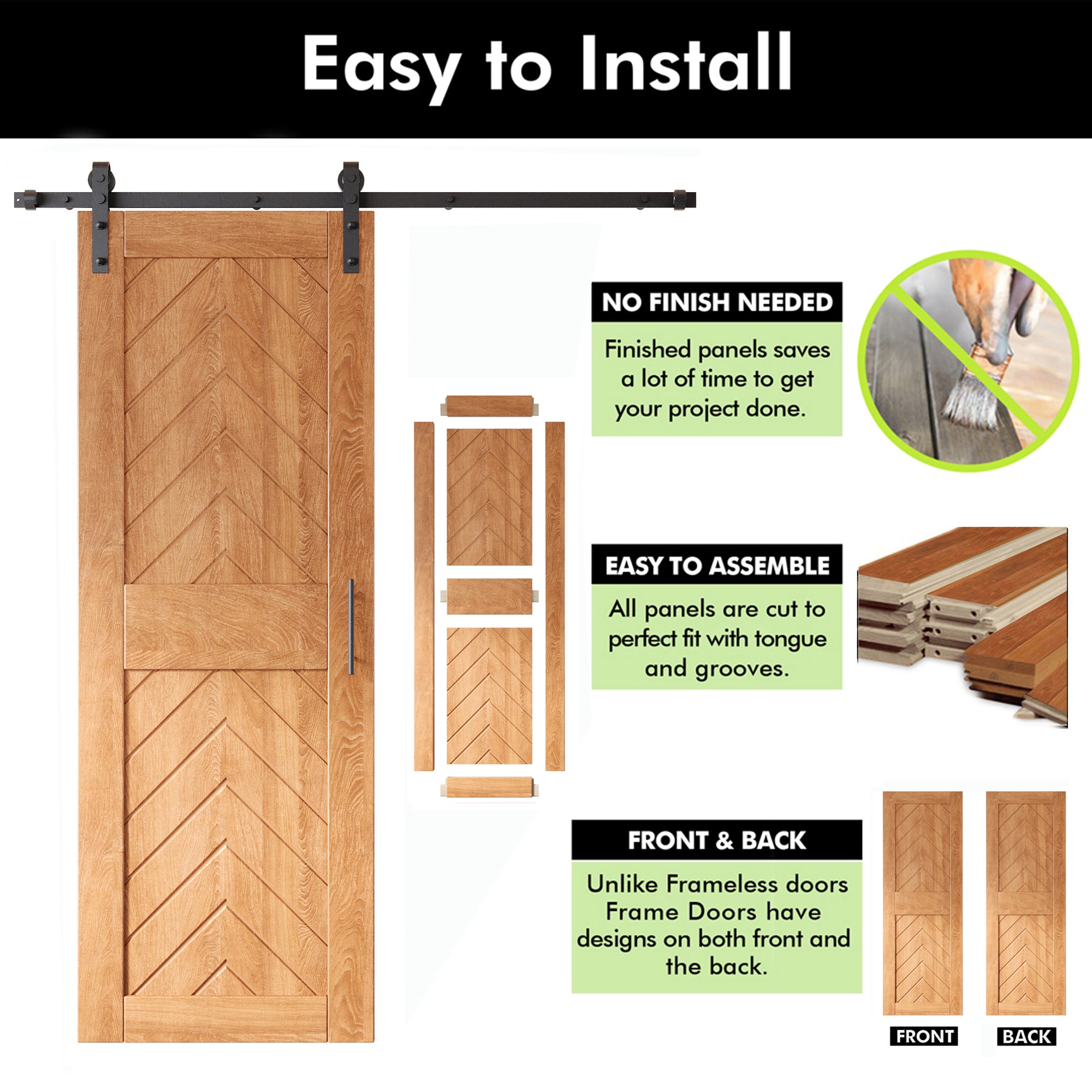 Easy to Install

NO FINISH NEEDED

Finished panels saves a lot of time to get your project done.

EASY TO ASSEMBLE

All panels are cut to perfect fit with tongue and grooves.

FRONT & BACK

Unlike Frameless doors Frame Doors have designs on both front and the back.

FRONT

BACK