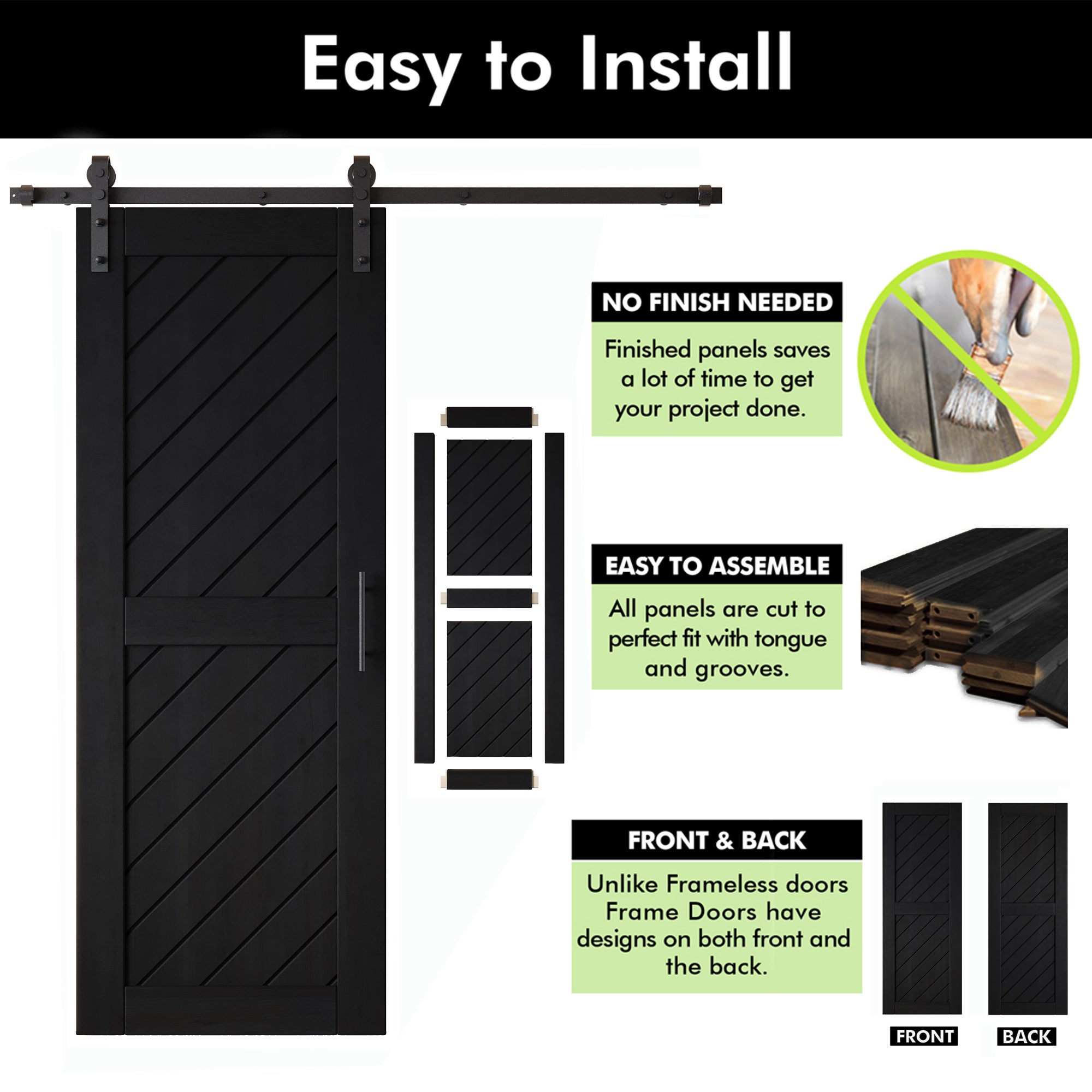 Easy to Install

NO FINISH NEEDED

Finished panels saves a lot of time to get your project done.

EASY TO ASSEMBLE

All panels are cut to perfect fit with tongue and grooves.

FRONT & BACK

Unlike Frameless doors Frame Doors have designs on both front and the back.

FRONT

BACK