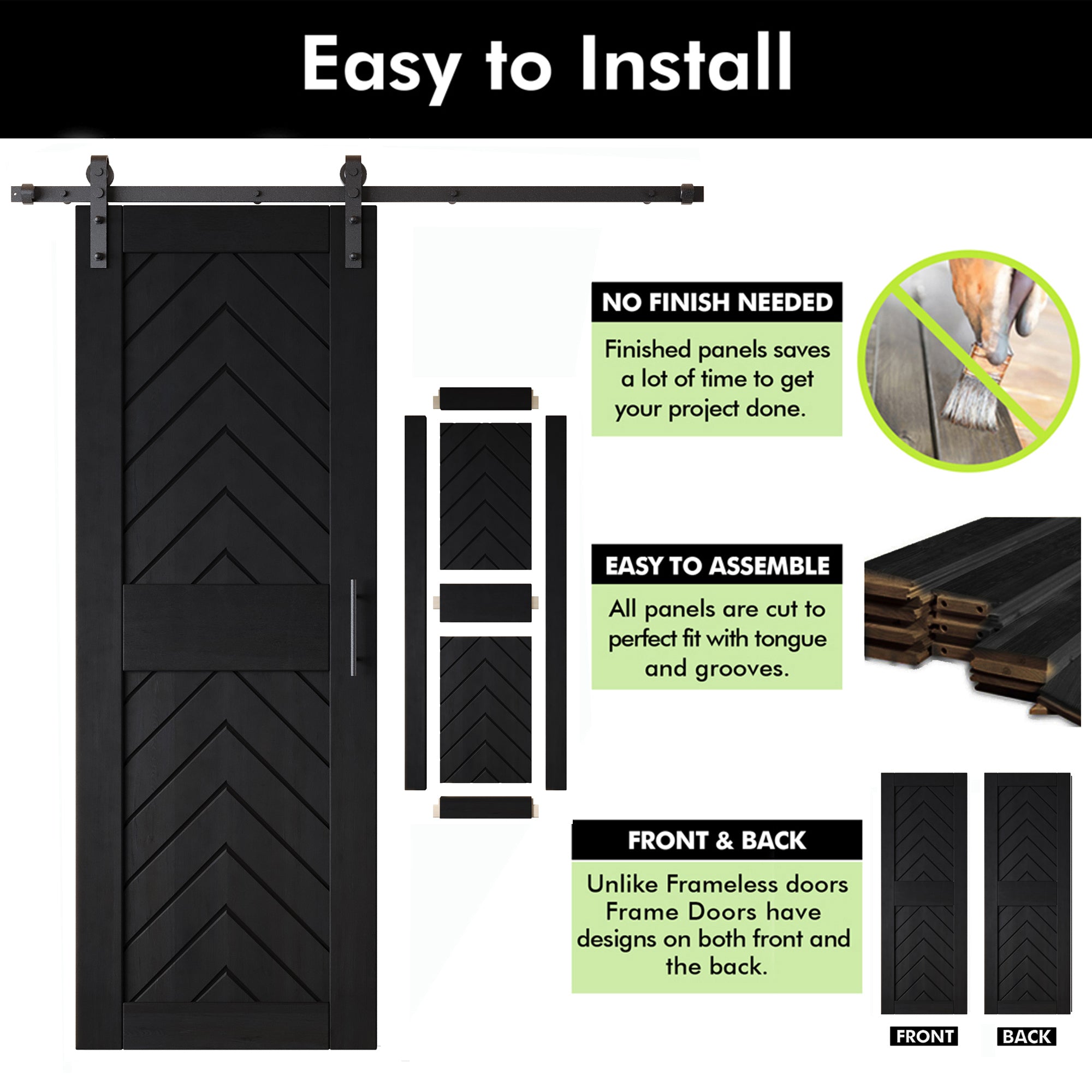 Easy to Install

NO FINISH NEEDED

Finished panels saves a lot of time to get your project done.

EASY TO ASSEMBLE

All panels are cut to perfect fit with tongue and grooves.

FRONT & BACK

Unlike Frameless doors Frame Doors have designs on both front and the back.

FRONT

BACK