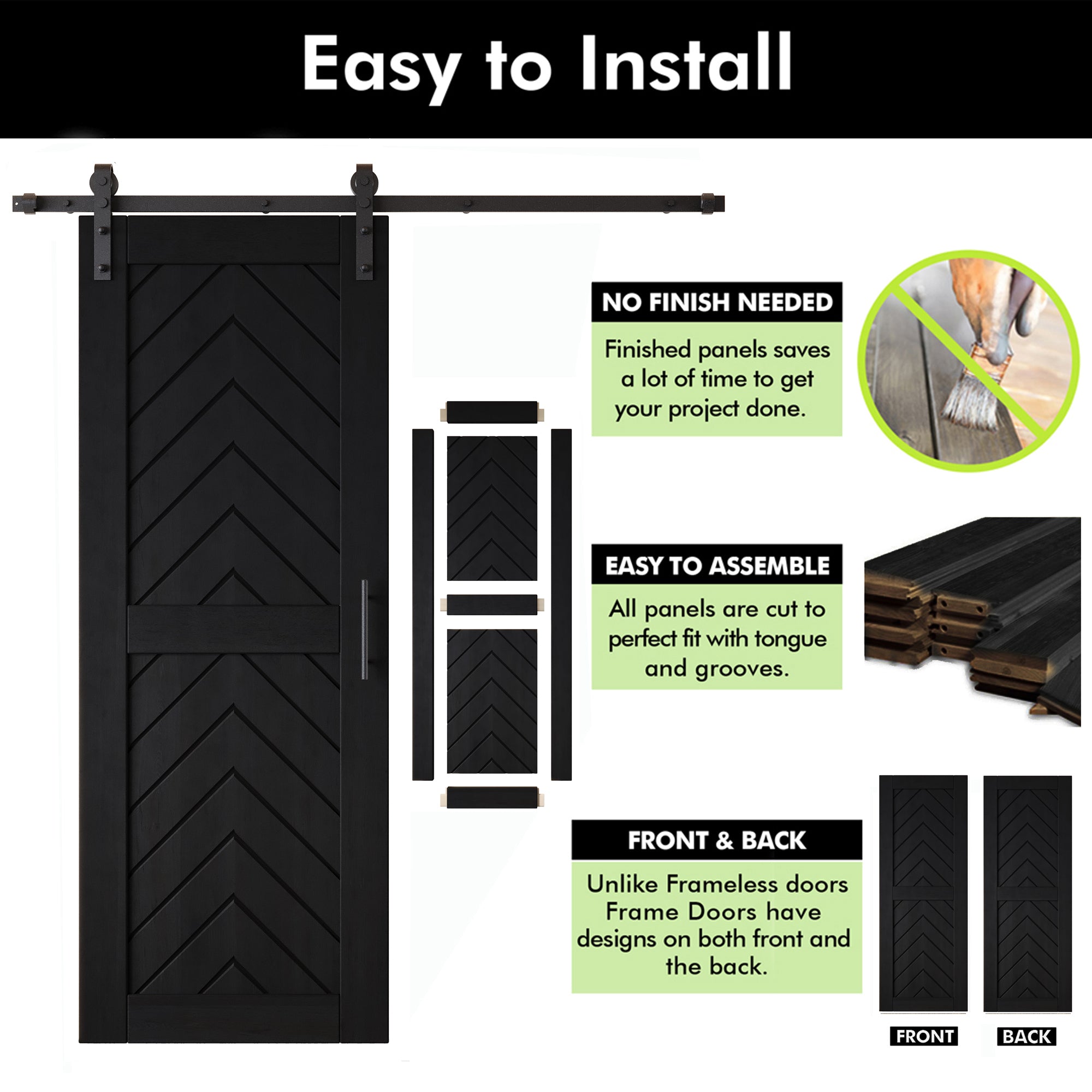 Easy to Install

NO FINISH NEEDED

Finished panels saves a lot of time to get your project done.

EASY TO ASSEMBLE

All panels are cut to perfect fit with tongue and grooves.

FRONT & BACK

Unlike Frameless doors Frame Doors have designs on both front and the back.

FRONT

BACK